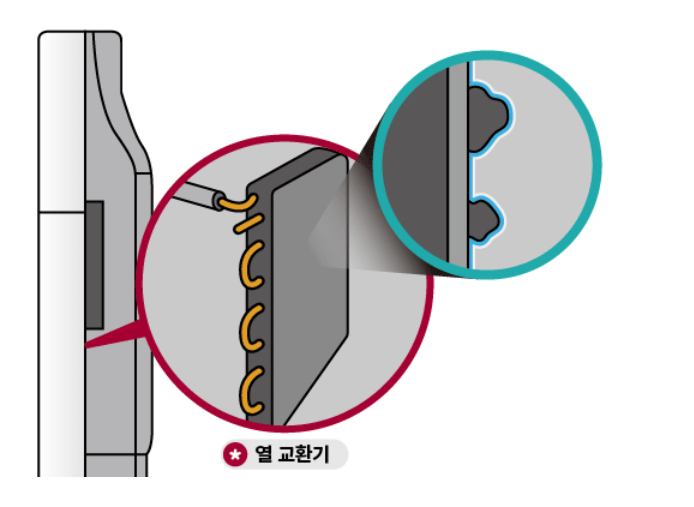 열 교환기