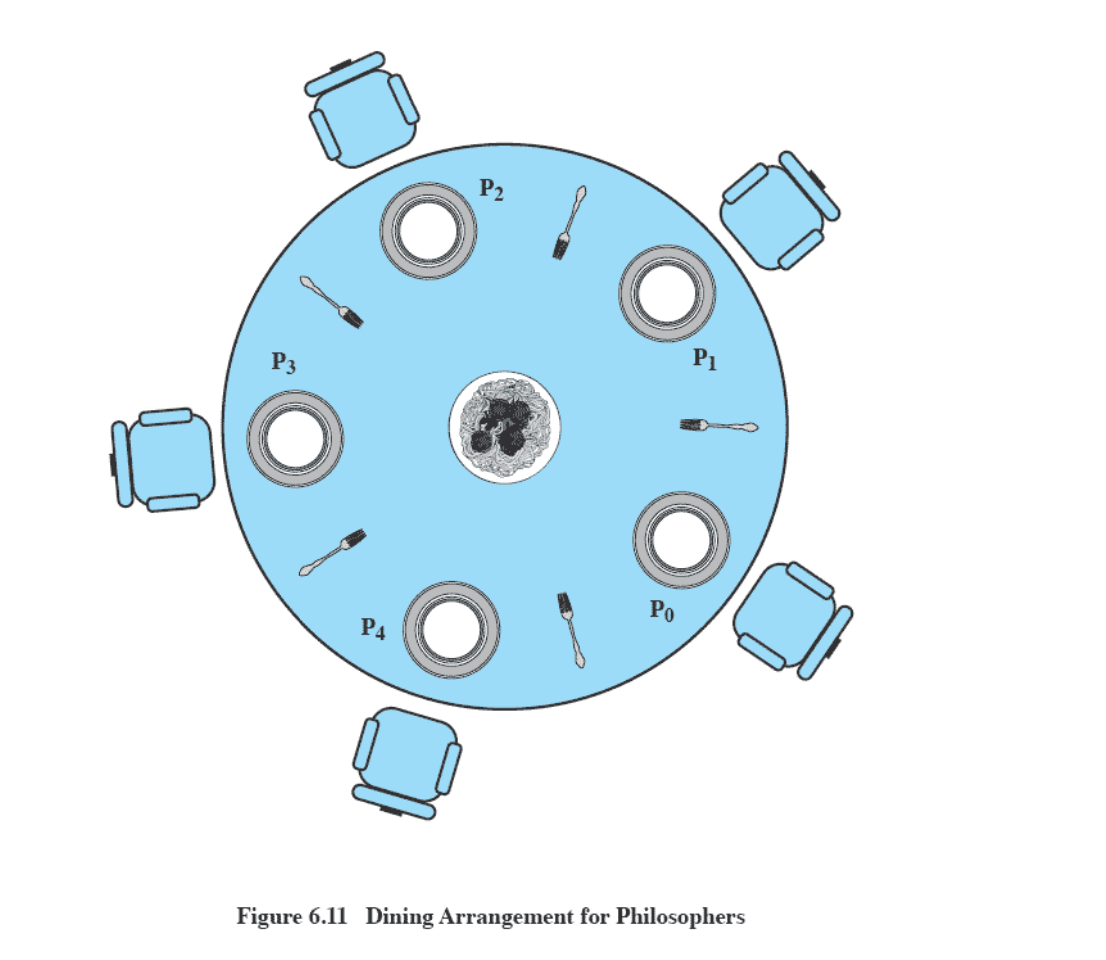 $P_2$

$P_1$

$P_3$

$P_0$

$P_4$

Figure 6.11 Dining Arrangement for Philosophers