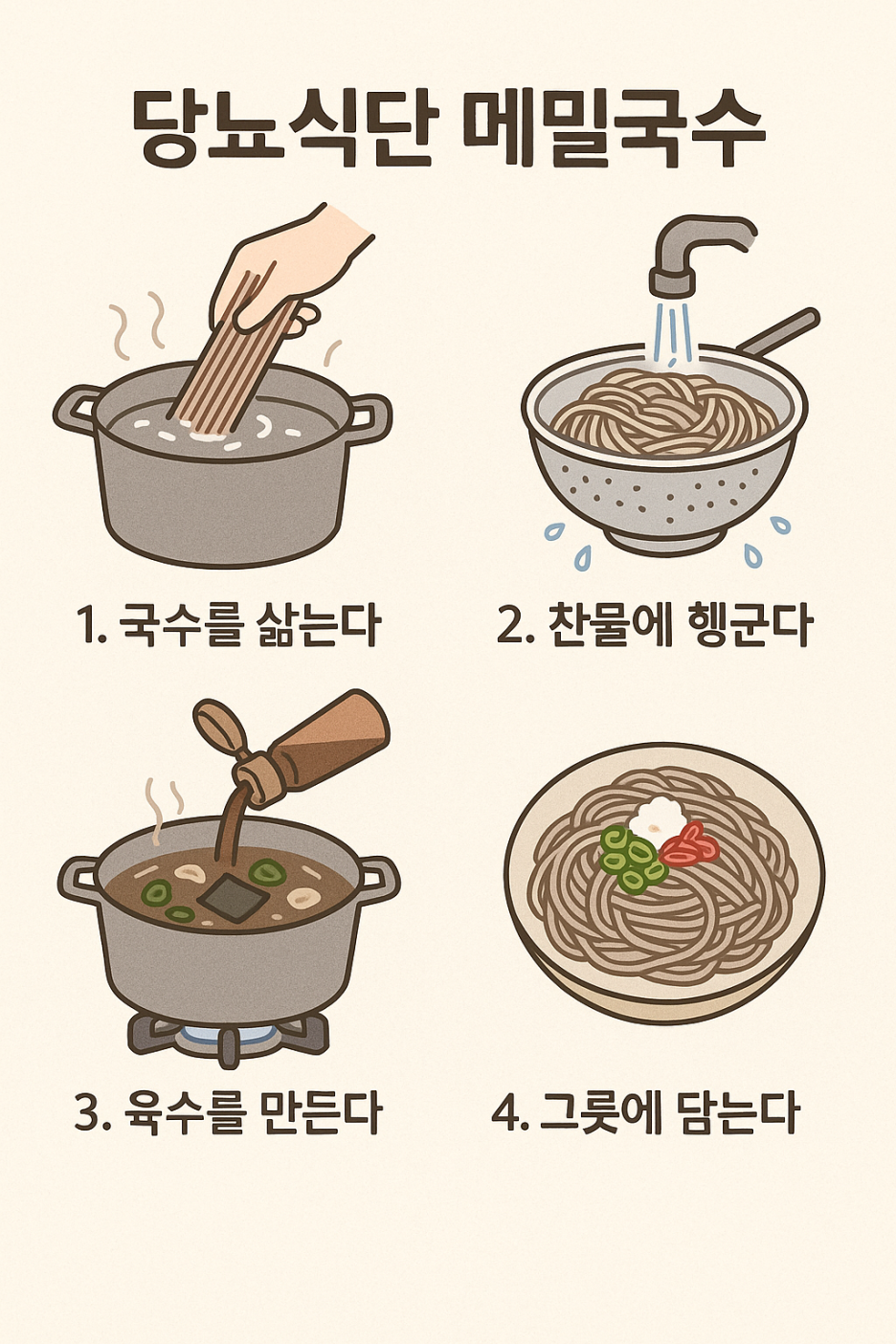 당뇨식단 메밀국수

1. 국수를 삶는다

2. 찬물에 헹군다

3. 육수를 만든다

4. 그릇에 담는다