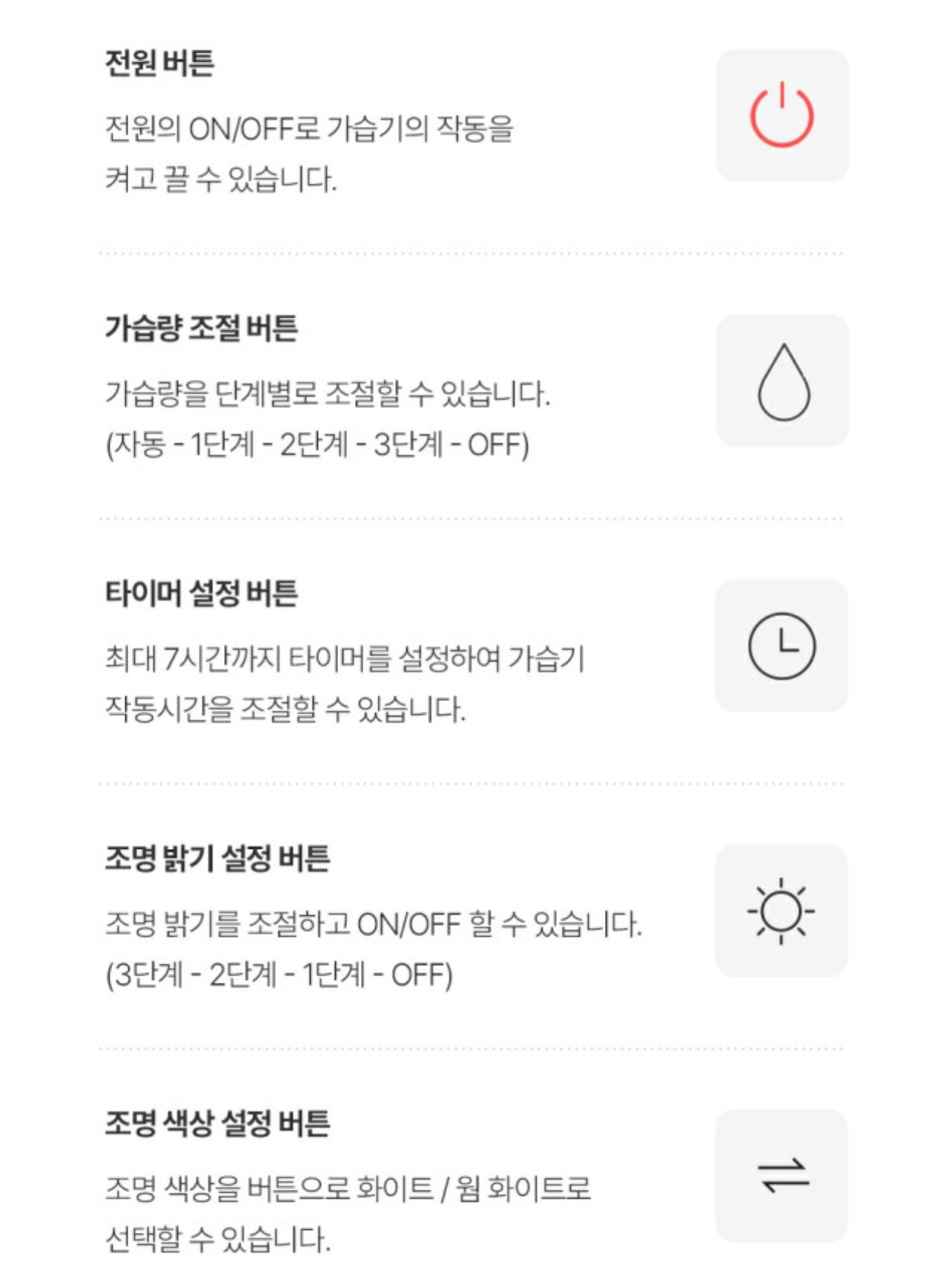 전원 버튼

전원의 ON/OFF로 가습기의 작동을 켜고 끌 수 있습니다.

가습량 조절 버튼

가습량을 단계별로 조절할 수 있습니다.
(자동 - 1단계 - 2단계 - 3단계 - OFF)

타이머 설정 버튼

최대 7시간까지 타이머를 설정하여 가습기 작동시간을 조절할 수 있습니다.

조명 밝기 설정 버튼

조명 밝기를 조절하고 ON/OFF 할 수 있습니다.
(3단계 - 2단계 - 1단계 - OFF)

조명 색상 설정 버튼

조명 색상을 버튼으로 화이트 / 웜 화이트로 선택할 수 있습니다.