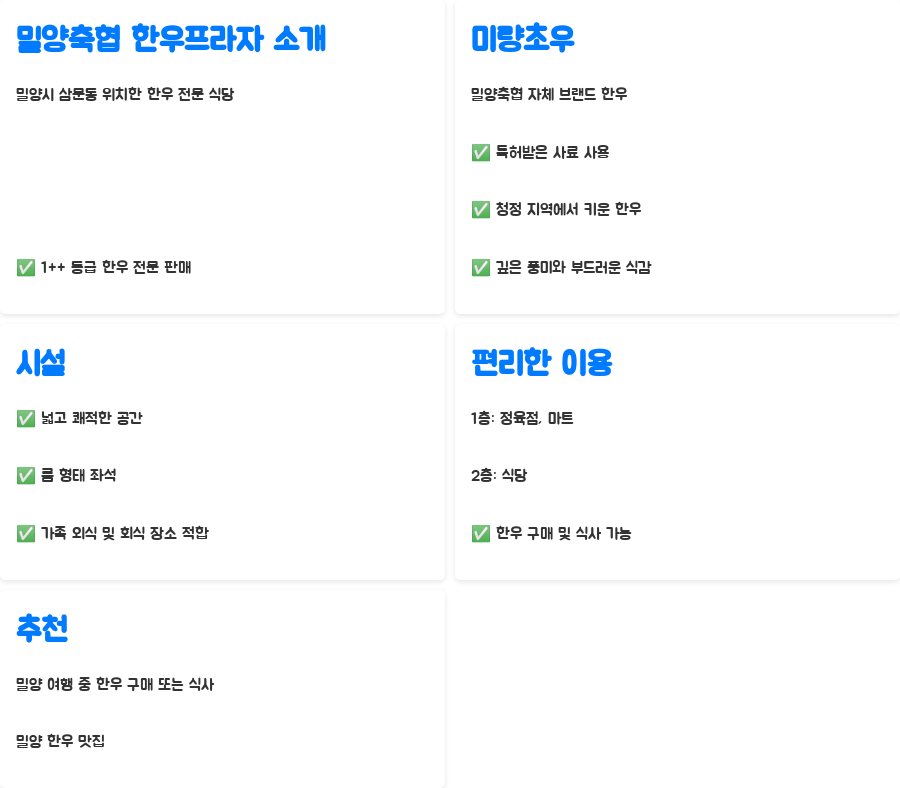 밀양축협 한우프라자 소개

밀양시 삼문동 위치한 한우 전문 식당

✅ 1++ 등급 한우 전문 판매

미량초우

밀양축협 자체 브랜드 한우

✅ 특허받은 사료 사용

✅ 청정 지역에서 키운 한우

✅ 깊은 풍미와 부드러운 식감

시설

✅ 넓고 쾌적한 공간

✅ 룸 형태 좌석

✅ 가족 외식 및 회식 장소 적합

편리한 이용

1층: 정육점, 마트

2층: 식당

✅ 한우 구매 및 식사 가능

추천

밀양 여행 중 한우 구매 또는 식사

밀양 한우 맛집