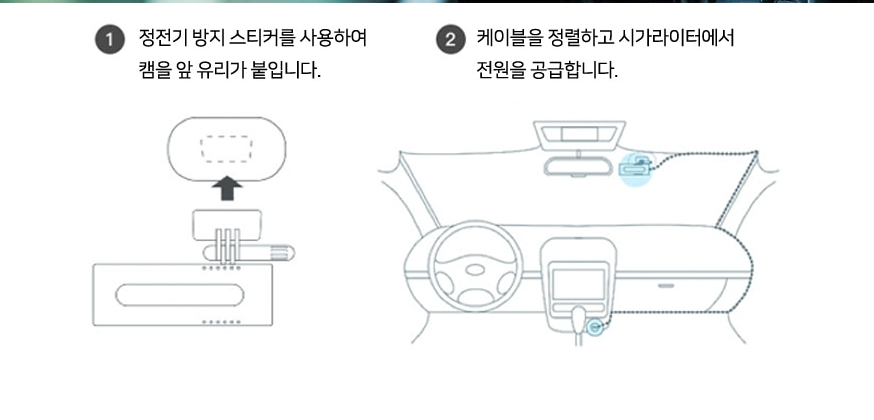 1 정전기 방지 스티커를 사용하여 캠을 앞 유리가 붙입니다.

2 케이블을 정렬하고 시가라이터에서 전원을 공급합니다.