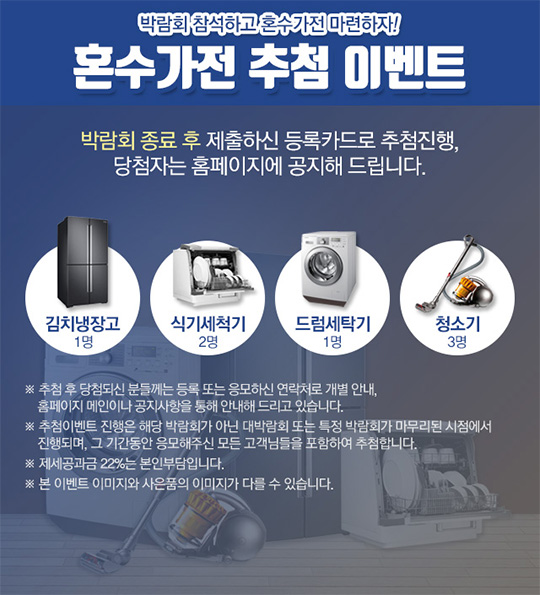 박람회 참석하고 혼수가전 마련하자!

혼수가전 추첨 이벤트

박람회 종료 후 제출하신 등록카드로 추첨진행, 당첨자는 홈페이지에 공지해 드립니다.

김치냉장고
1명

식기세척기
2명

드럼세탁기
1명

청소기
3명

※ 추첨 후 당첨되신 분들께는 등록 또는 응모하신 연락처로 개별 안내, 홈페이지 메인이나 공지사항을 통해 안내해 드리고 있습니다.

※ 추첨이벤트 진행은 해당 박람회가 아닌 대박람회 또는 특정 박람회가 마무리된 시점에서 진행되며, 그 기간동안 응모해주신 모든 고객님들을 포함하여 추첨합니다.

※ 제세공과금 22%는 본인부담입니다.

※ 본 이벤트 이미지와 사은품의 이미지가 다를 수 있습니다.