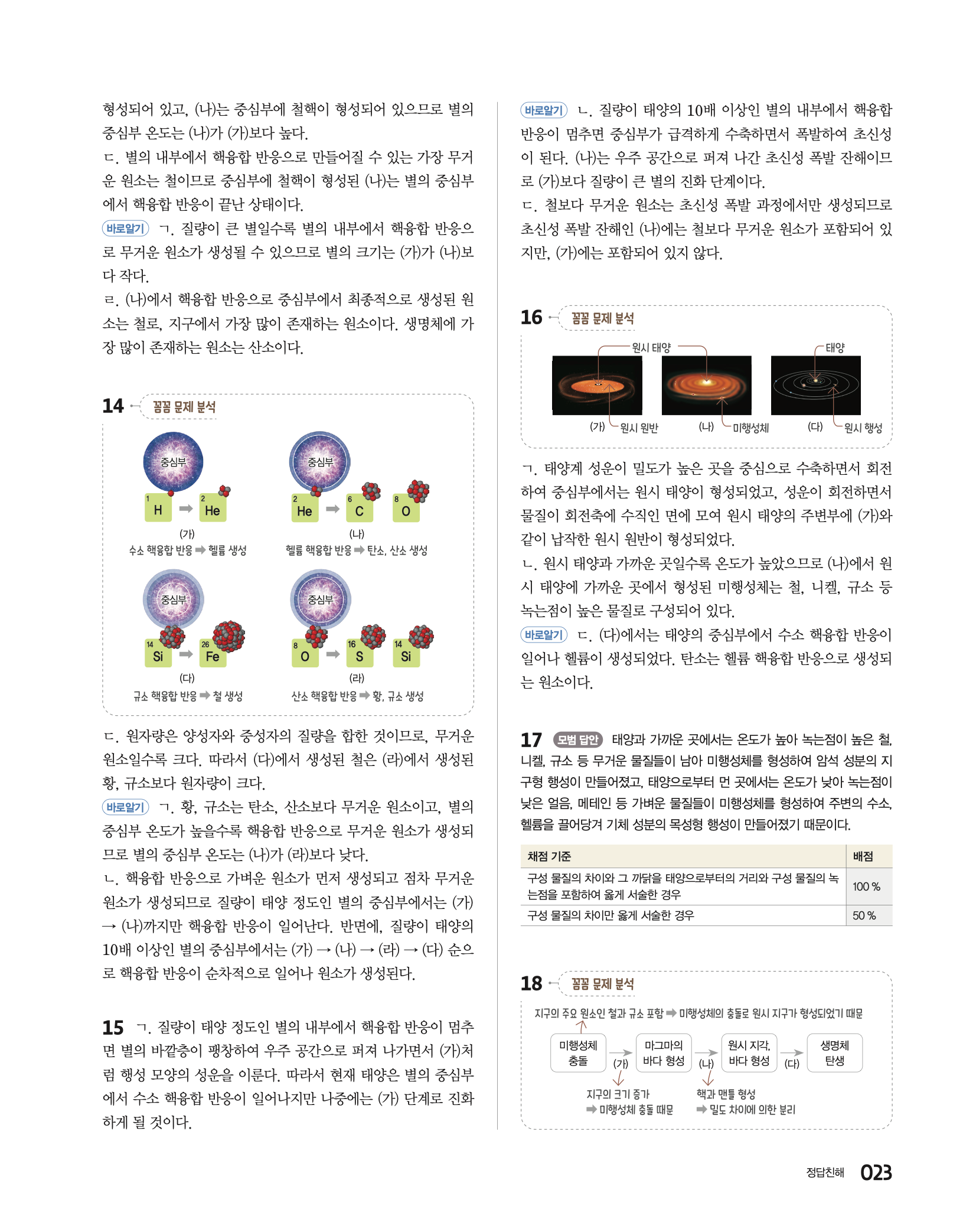 형성되어 있고, (나)는 중심부에 철핵이 형성되어 있으므로 별의 중심부 온도는 (나)가 (가)보다 높다.
ㄷ. 별의 내부에서 핵융합 반응으로 만들어질 수 있는 가장 무거운 원소는 철이므로 중심부에 철핵이 형성된 (나)는 별의 중심부에서 핵융합 반응이 끝난 상태이다.
바로알기 ㄱ. 질량이 큰 별일수록 별의 내부에서 핵융합 반응으로 무거운 원소가 생성될 수 있으므로 별의 크기는 (가)가 (나)보다 작다.
ㄹ. (나)에서 핵융합 반응으로 중심부에서 최종적으로 생성된 원소는 철로, 지구에서 가장 많이 존재하는 원소이다. 생명체에 가장 많이 존재하는 원소는 산소이다.

14 꼼꼼 문제 분석

중심부
1 H ➡ 2 He
(가)
수소 핵융합 반응 ➡ 헬륨 생성

중심부
2 He ➡ 6 C 8 O
(나)
헬륨 핵융합 반응 ➡ 탄소, 산소 생성

중심부
14 Si ➡ 26 Fe
(다)
규소 핵융합 반응 ➡ 철 생성

중심부
8 O ➡ 16 S 14 Si
(라)
산소 핵융합 반응 ➡ 황, 규소 생성

ㄷ. 원자량은 양성자와 중성자의 질량을 합한 것이므로, 무거운 원소일수록 크다. 따라서 (다)에서 생성된 철은 (라)에서 생성된 황, 규소보다 원자량이 크다.
바로알기 ㄱ. 황, 규소는 탄소, 산소보다 무거운 원소이고, 별의 중심부 온도가 높을수록 핵융합 반응으로 무거운 원소가 생성되므로 별의 중심부 온도는 (나)가 (라)보다 낮다.
ㄴ. 핵융합 반응으로 가벼운 원소가 먼저 생성되고 점차 무거운 원소가 생성되므로 질량이 태양 정도인 별의 중심부에서는 (가) → (나)까지만 핵융합 반응이 일어난다. 반면에, 질량이 태양의 10배 이상인 별의 중심부에서는 (가) → (나) → (라) → (다) 순으로 핵융합 반응이 순차적으로 일어나 원소가 생성된다.

15 ㄱ. 질량이 태양 정도인 별의 내부에서 핵융합 반응이 멈추면 별의 바깥층이 팽창하여 우주 공간으로 퍼져 나가면서 (가)처럼 행성 모양의 성운을 이룬다. 따라서 현재 태양은 별의 중심부에서 수소 핵융합 반응이 일어나지만 나중에는 (가) 단계로 진화하게 될 것이다.

바로알기 ㄴ. 질량이 태양의 10배 이상인 별의 내부에서 핵융합 반응이 멈추면 중심부가 급격하게 수축하면서 폭발하여 초신성이 된다. (나)는 우주 공간으로 퍼져 나간 초신성 폭발 잔해이므로 (가)보다 질량이 큰 별의 진화 단계이다.
ㄷ. 철보다 무거운 원소는 초신성 폭발 과정에서만 생성되므로 초신성 폭발 잔해인 (나)에는 철보다 무거운 원소가 포함되어 있지만, (가)에는 포함되어 있지 않다.

16 꼼꼼 문제 분석

원시 태양 태양
(가) 원시 원반 (나) 미행성체 (다) 원시 행성

ㄱ. 태양계 성운이 밀도가 높은 곳을 중심으로 수축하면서 회전하여 중심부에서는 원시 태양이 형성되었고, 성운이 회전하면서 물질이 회전축에 수직인 면에 모여 원시 태양의 주변부에 (가)와 같이 납작한 원시 원반이 형성되었다.
ㄴ. 원시 태양과 가까운 곳일수록 온도가 높았으므로 (나)에서 원시 태양에 가까운 곳에서 형성된 미행성체는 철, 니켈, 규소 등 녹는점이 높은 물질로 구성되어 있다.
바로알기 ㄷ. (다)에서는 태양의 중심부에서 수소 핵융합 반응이 일어나 헬륨이 생성되었다. 탄소는 헬륨 핵융합 반응으로 생성되는 원소이다.

17 모범 답안 태양과 가까운 곳에서는 온도가 높아 녹는점이 높은 철, 니켈, 규소 등 무거운 물질들이 남아 미행성체를 형성하여 암석 성분의 지구형 행성이 만들어졌고, 태양으로부터 먼 곳에서는 온도가 낮아 녹는점이 낮은 얼음, 메테인 등 가벼운 물질들이 미행성체를 형성하여 주변의 수소, 헬륨을 끌어당겨 기체 성분의 목성형 행성이 만들어졌기 때문이다.

| 채점 기준 | 배점 |
|---|---|
| 구성 물질의 차이와 그 까닭을 태양으로부터의 거리와 구성 물질의 녹는점을 포함하여 옳게 서술한 경우 | 100 % |
| 구성 물질의 차이만 옳게 서술한 경우 | 50 % |

18 꼼꼼 문제 분석

지구의 주요 원소인 철과 규소 포함 ➡ 미행성체의 충돌로 원시 지구가 형성되었기 때문
미행성체 충돌 (가) 마그마의 바다 형성 (나) 원시 지각, 바다 형성 (다) 생명체 탄생
지구의 크기 증가 ➡ 미행성체 충돌 때문
핵과 맨틀 형성 ➡ 밀도 차이에 의한 분리

정답친해 023