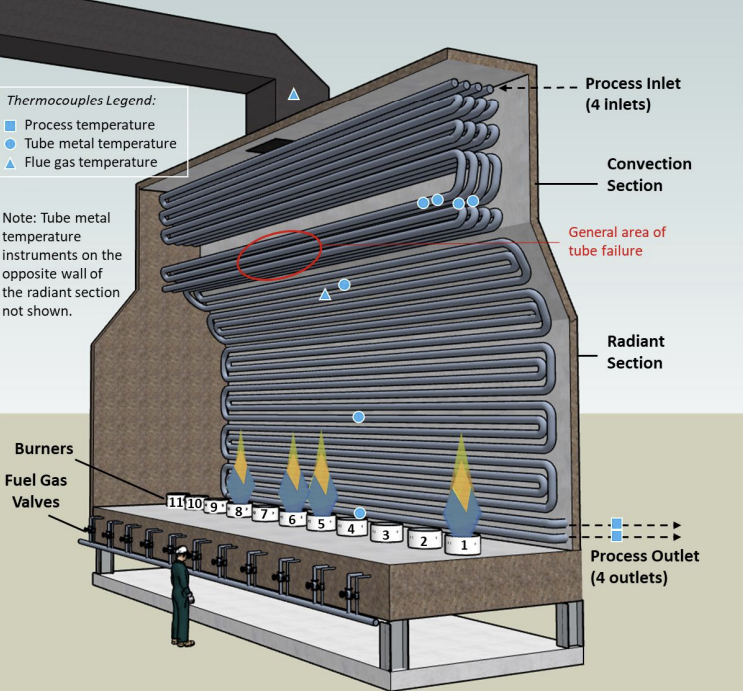 Thermocouples Legend:
Process temperature
Tube metal temperature
Flue gas temperature

Note: Tube metal temperature instruments on the opposite wall of the radiant section not shown.

Process Inlet
(4 inlets)

Convection Section

General area of tube failure

Radiant Section

Burners

Fuel Gas Valves

11 10 9 8 7 6 5 4 3 2 1

Process Outlet
(4 outlets)