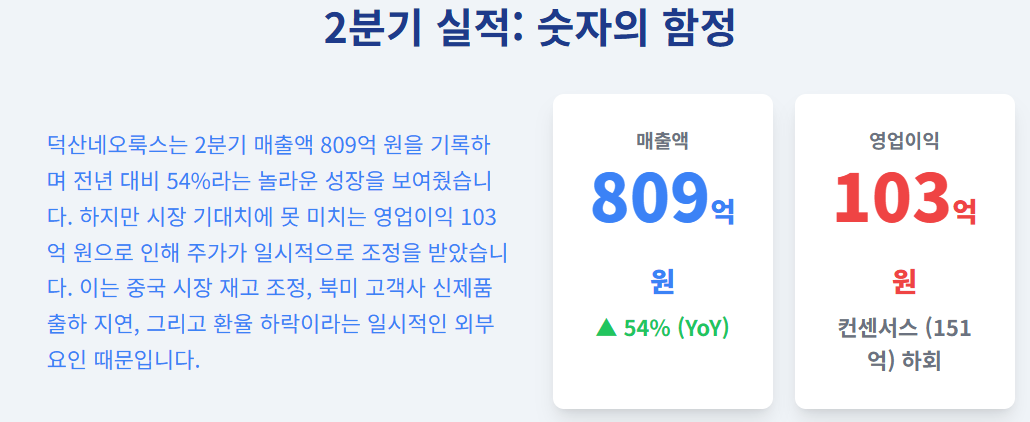 2분기 실적: 숫자의 함정

덕산네오룩스는 2분기 매출액 809억 원을 기록하며 전년 대비 54%라는 놀라운 성장을 보여줬습니다. 하지만 시장 기대치에 못 미치는 영업이익 103억 원으로 인해 주가가 일시적으로 조정을 받았습니다. 이는 중국 시장 재고 조정, 북미 고객사 신제품 출하 지연, 그리고 환율 하락이라는 일시적인 외부 요인 때문입니다.

매출액
809억 원
▲ 54% (YoY)

영업이익
103억 원
컨센서스 (151억) 하회