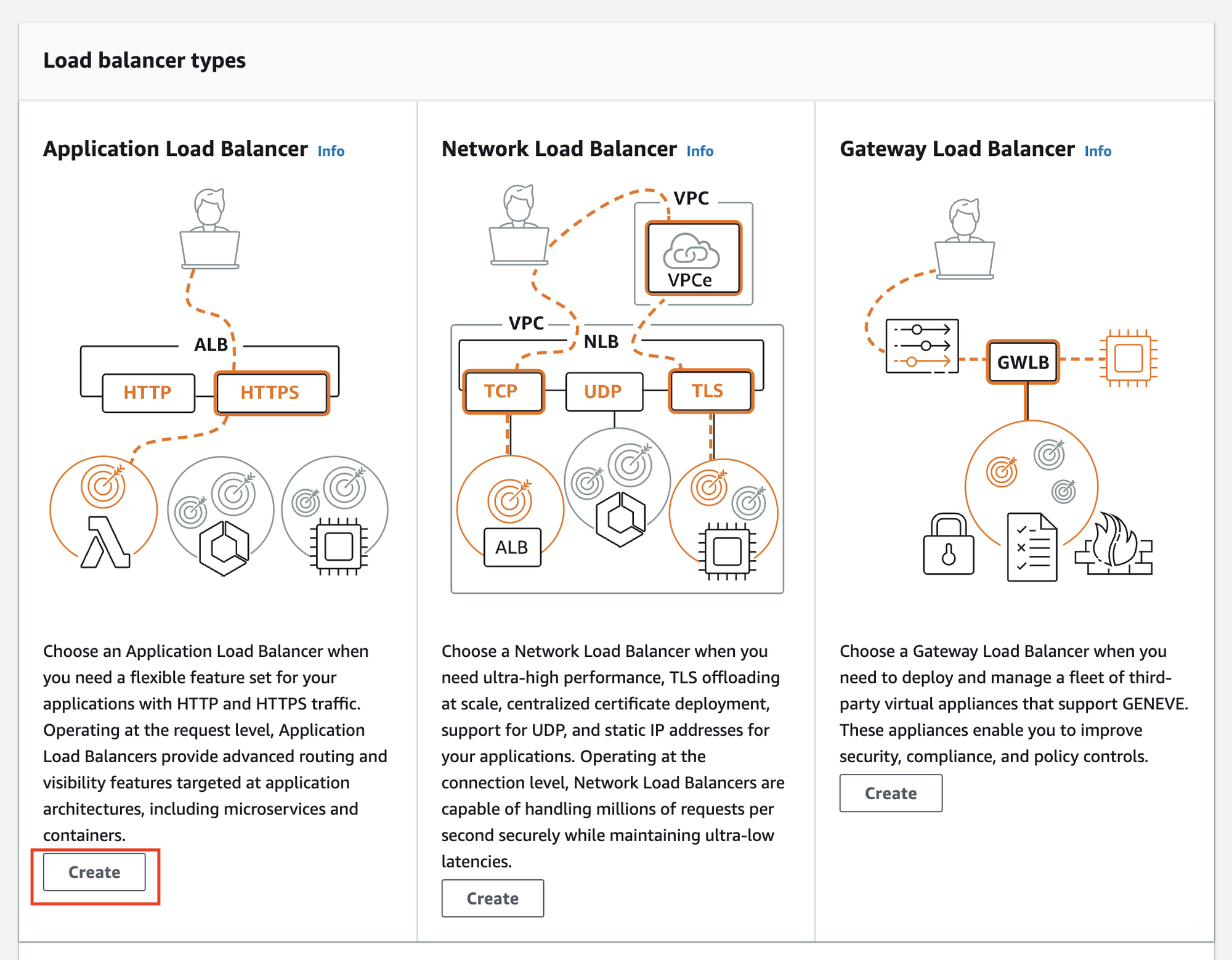 Load balancer types

Application Load Balancer Info

ALB

HTTP

HTTPS

Choose an Application Load Balancer when you need a flexible feature set for your applications with HTTP and HTTPS traffic. Operating at the request level, Application Load Balancers provide advanced routing and visibility features targeted at application architectures, including microservices and containers.

Create

Network Load Balancer Info

VPC

VPCe

VPC

NLB

TCP

UDP

TLS

ALB

Choose a Network Load Balancer when you need ultra-high performance, TLS offloading at scale, centralized certificate deployment, support for UDP, and static IP addresses for your applications. Operating at the connection level, Network Load Balancers are capable of handling millions of requests per second securely while maintaining ultra-low latencies.

Create

Gateway Load Balancer Info

GWLB

Choose a Gateway Load Balancer when you need to deploy and manage a fleet of third-party virtual appliances that support GENEVE. These appliances enable you to improve security, compliance, and policy controls.

Create