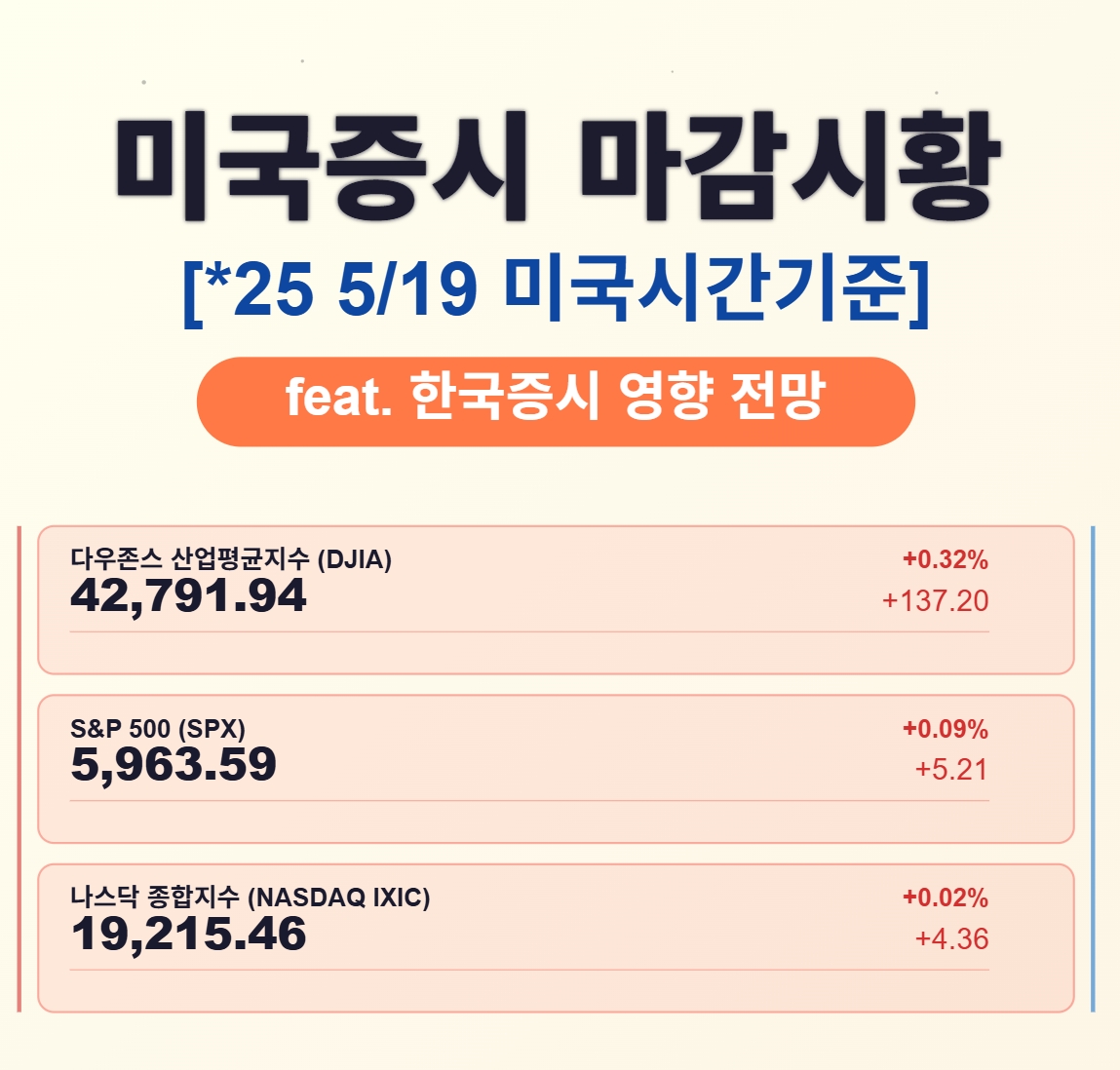 미국증시 마감시황

[*25 5/19 미국시간기준]

feat. 한국증시 영향 전망

다우존스 산업평균지수 (DJIA)
42,791.94
+0.32%
+137.20

S&P 500 (SPX)
5,963.59
+0.09%
+5.21

나스닥 종합지수 (NASDAQ IXIC)
19,215.46
+0.02%
+4.36