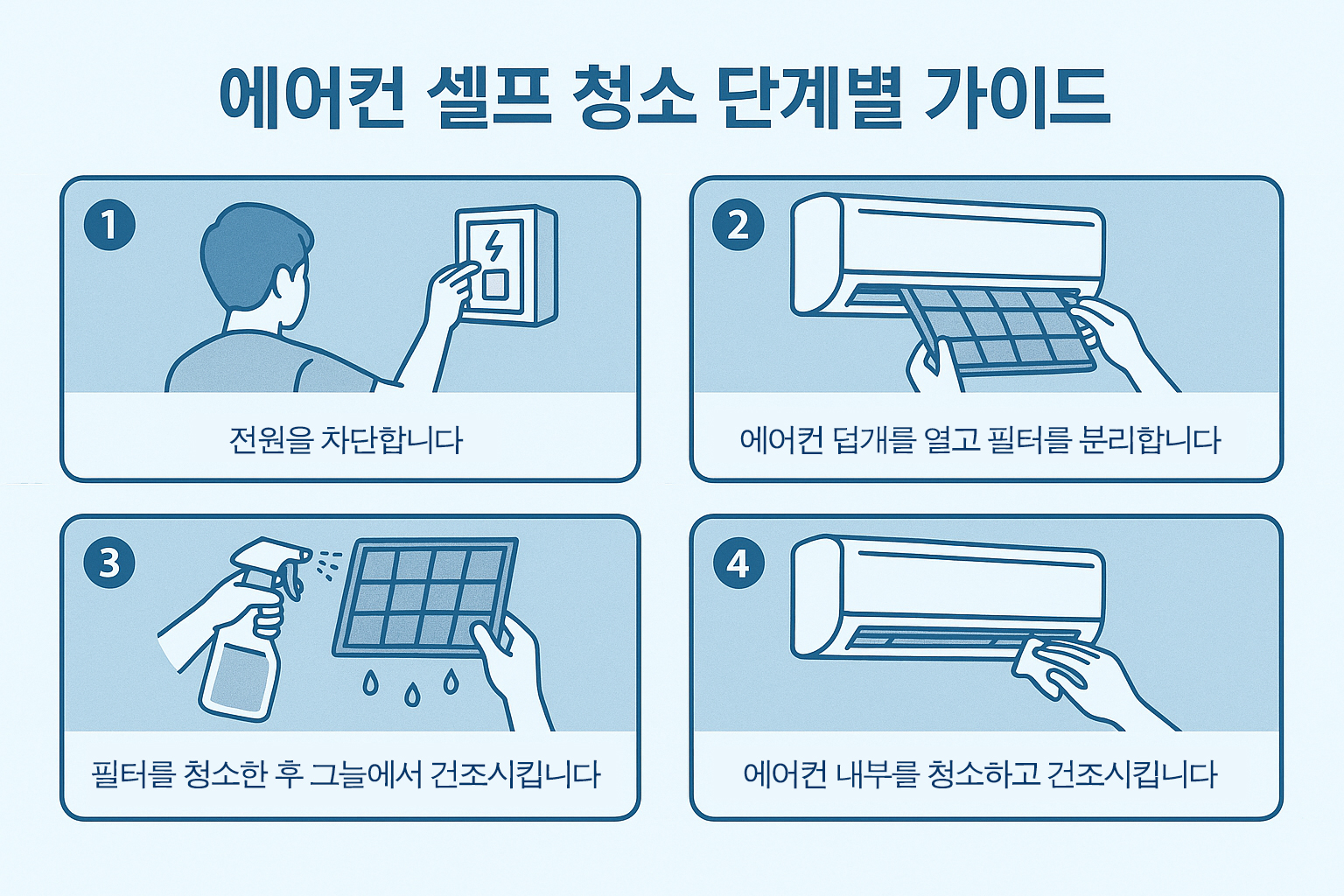 에어컨 셀프 청소 단계별 가이드

1
전원을 차단합니다

2
에어컨 덮개를 열고 필터를 분리합니다

3
필터를 청소한 후 그늘에서 건조시킵니다

4
에어컨 내부를 청소하고 건조시킵니다