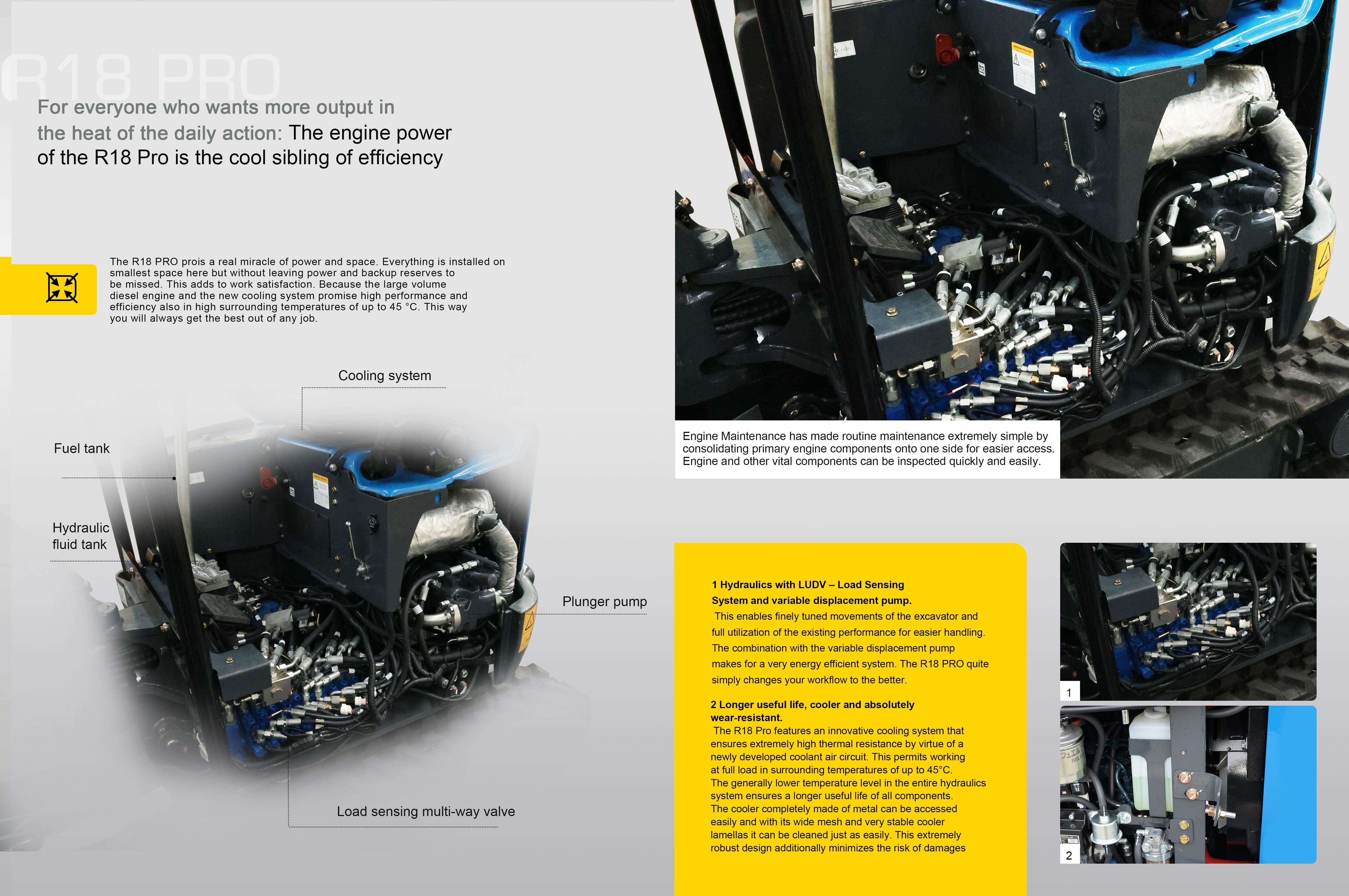 R18 PRO

For everyone who wants more output in the heat of the daily action: The engine power of the R18 Pro is the cool sibling of efficiency

The R18 PRO prois a real miracle of power and space. Everything is installed on smallest space here but without leaving power and backup reserves to be missed. This adds to work satisfaction. Because the large volume diesel engine and the new cooling system promise high performance and efficiency also in high surrounding temperatures of up to 45 °C. This way you will always get the best out of any job.

Cooling system

Fuel tank

Hydraulic fluid tank

Plunger pump

Load sensing multi-way valve

Engine Maintenance has made routine maintenance extremely simple by consolidating primary engine components onto one side for easier access. Engine and other vital components can be inspected quickly and easily.

1 Hydraulics with LUDV – Load Sensing System and variable displacement pump.
This enables finely tuned movements of the excavator and full utilization of the existing performance for easier handling. The combination with the variable displacement pump makes for a very energy efficient system. The R18 PRO quite simply changes your workflow to the better.

2 Longer useful life, cooler and absolutely wear-resistant.
The R18 Pro features an innovative cooling system that ensures extremely high thermal resistance by virtue of a newly developed coolant air circuit. This permits working at full load in surrounding temperatures of up to 45°C. The generally lower temperature level in the entire hydraulics system ensures a longer useful life of all components. The cooler completely made of metal can be accessed easily and with its wide mesh and very stable cooler lamellas it can be cleaned just as easily. This extremely robust design additionally minimizes the risk of damages

1

2