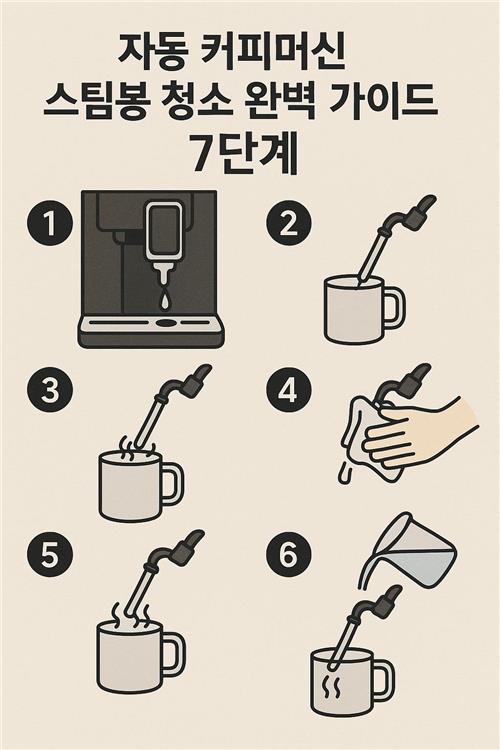 자동 커피머신
스팀봉 청소 완벽 가이드
7단계

1

2

3

4

5

6