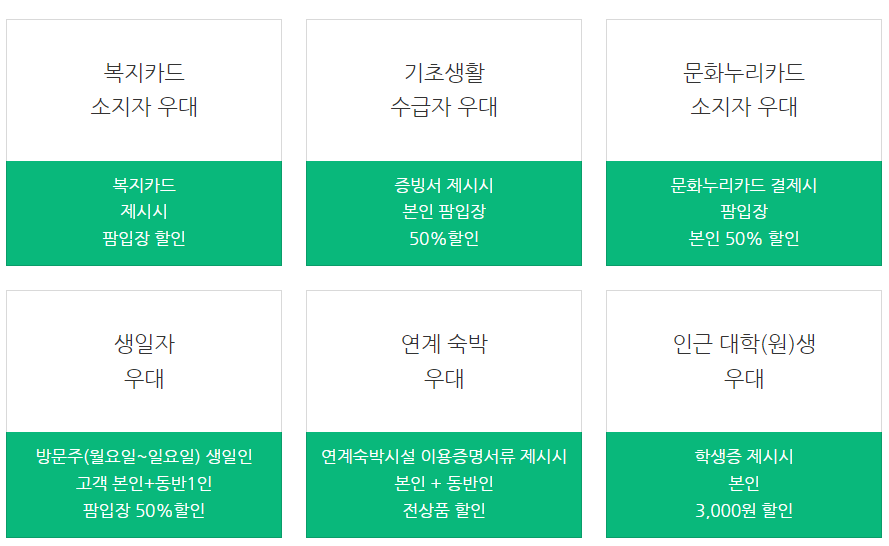 복지카드
소지자 우대

복지카드
제시시
팜입장 할인

기초생활
수급자 우대

증빙서 제시시
본인 팜입장
50%할인

문화누리카드
소지자 우대

문화누리카드 결제시
팜입장
본인 50% 할인

생일자
우대

방문주(월요일~일요일) 생일인
고객 본인+동반1인
팜입장 50%할인

연계 숙박
우대

연계숙박시설 이용증명서류 제시시
본인 + 동반인
전상품 할인

인근 대학(원)생
우대

학생증 제시시
본인
3,000원 할인