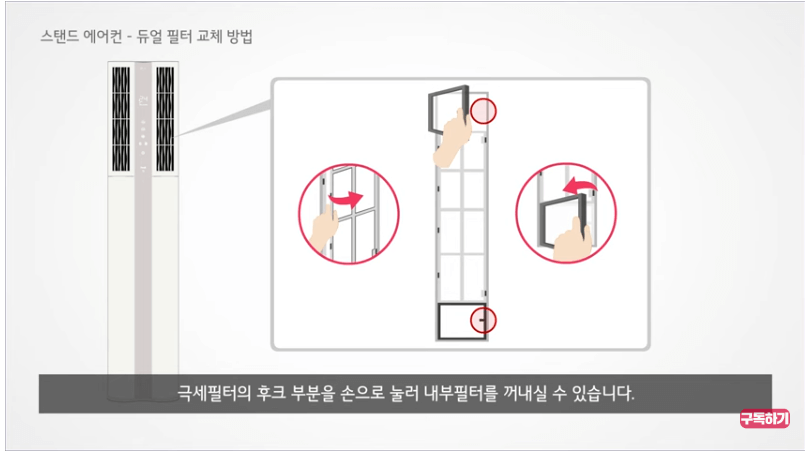 스탠드 에어컨 - 듀얼 필터 교체 방법

극세필터의 후크 부분을 손으로 눌러 내부필터를 꺼내실 수 있습니다.

구독하기