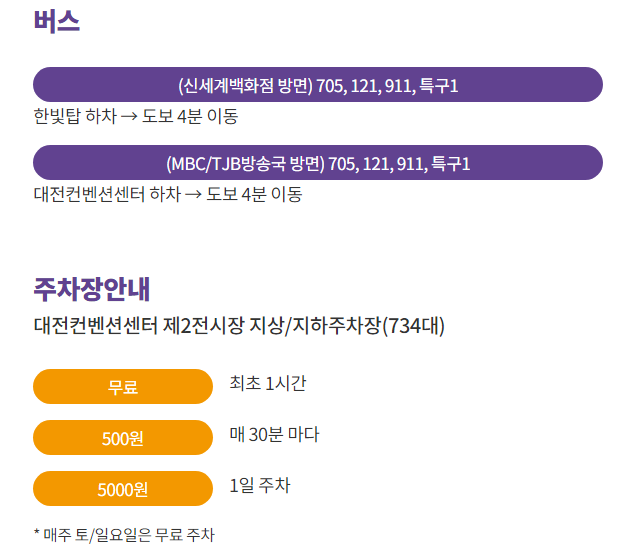 버스

(신세계백화점 방면) 705, 121, 911, 특구1

한빛탑 하차 → 도보 4분 이동

(MBC/TJB방송국 방면) 705, 121, 911, 특구1

대전컨벤션센터 하차 → 도보 4분 이동

주차장안내

대전컨벤션센터 제2전시장 지상/지하주차장(734대)

무료

최초 1시간

500원

매 30분 마다

5000원

1일 주차

* 매주 토/일요일은 무료 주차