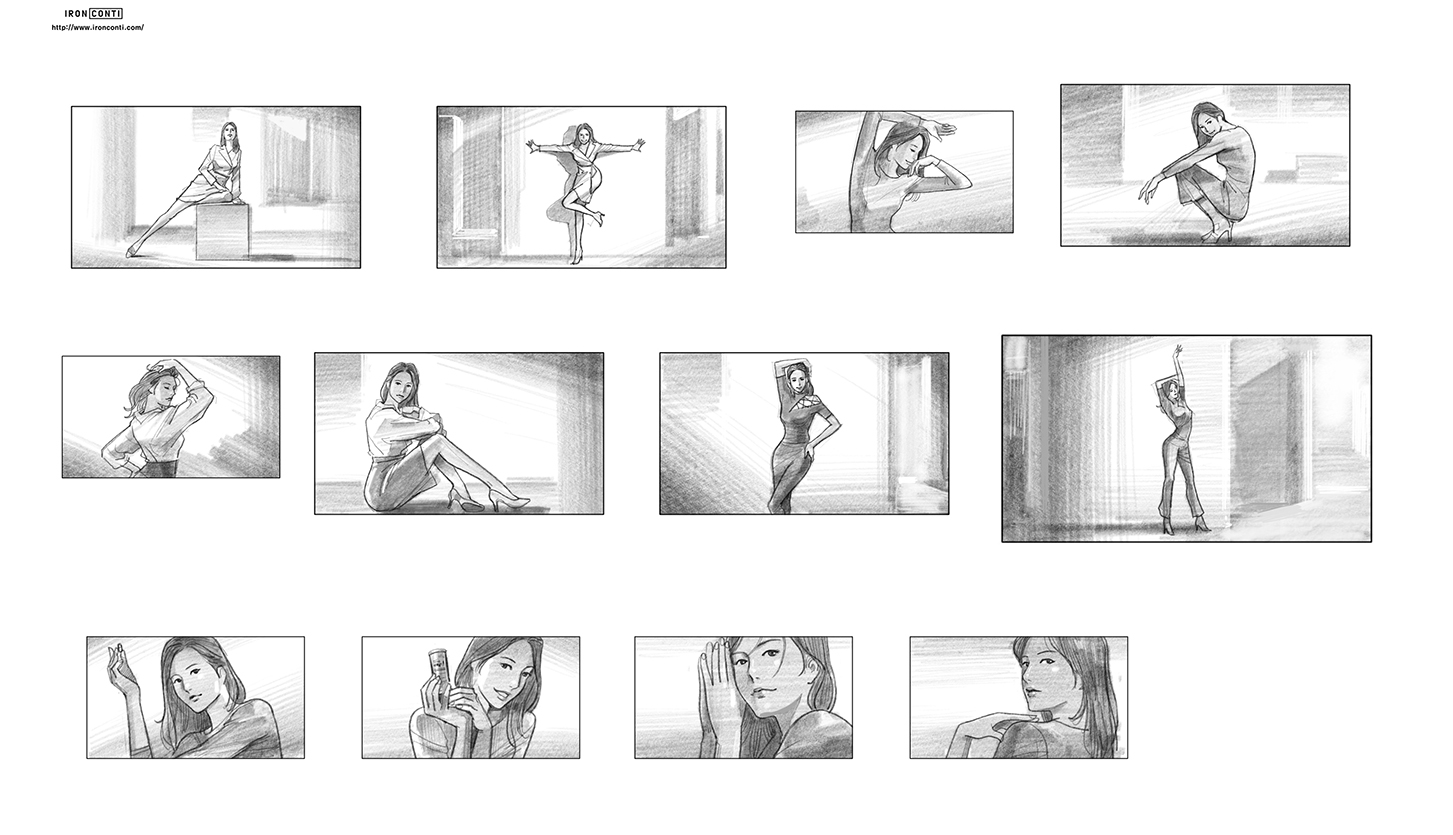 IRON CONTI
http://www.ironconti.com/