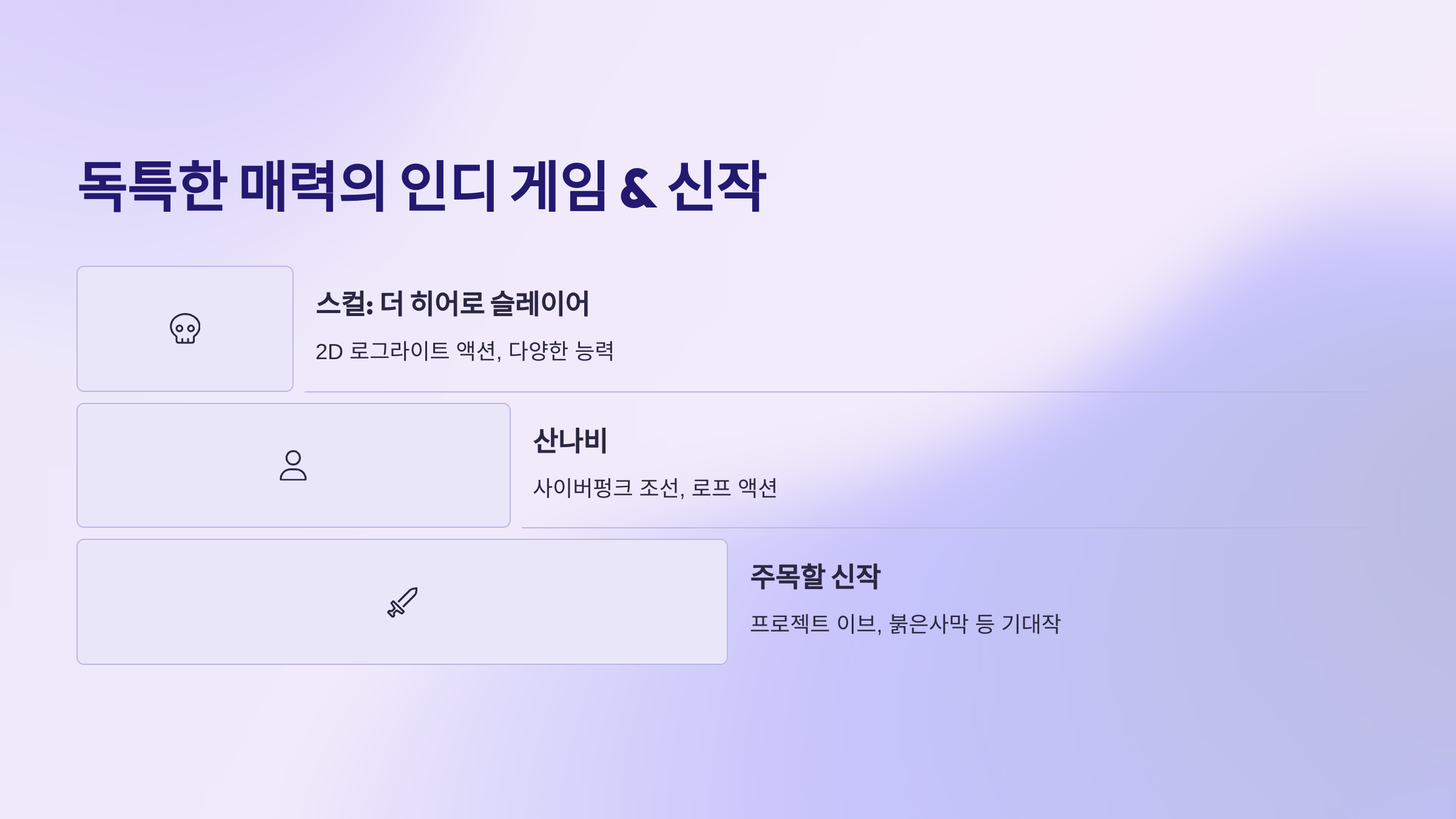 독특한 매력의 인디 게임 & 신작

스컬: 더 히어로 슬레이어

2D 로그라이트 액션, 다양한 능력

산나비

사이버펑크 조선, 로프 액션

주목할 신작

프로젝트 이브, 붉은사막 등 기대작