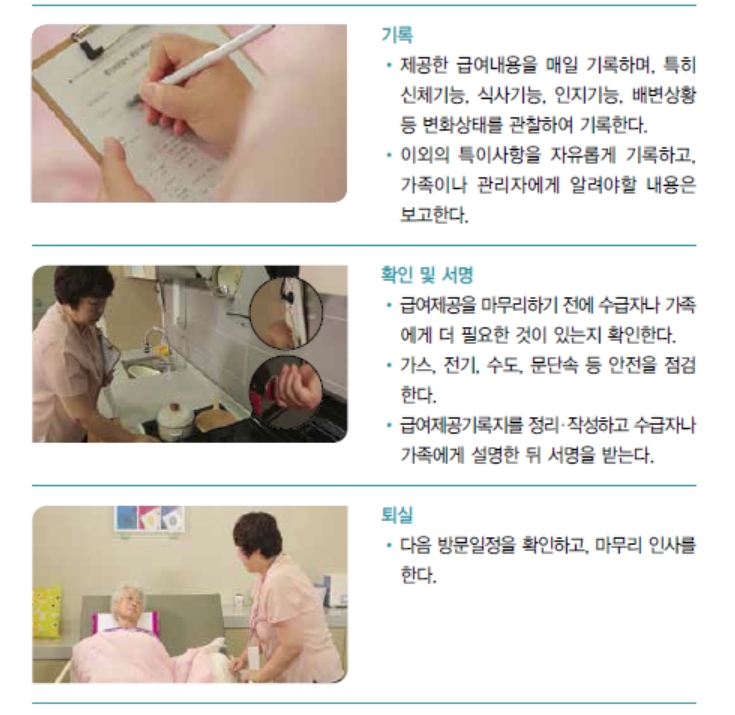 기록

• 제공한 급여내용을 매일 기록하며, 특히 신체기능, 식사기능, 인지기능, 배변상황 등 변화상태를 관찰하여 기록한다.

• 이외의 특이사항을 자유롭게 기록하고, 가족이나 관리자에게 알려야할 내용은 보고한다.

확인 및 서명

• 급여제공을 마무리하기 전에 수급자나 가족에게 더 필요한 것이 있는지 확인한다.

• 가스, 전기, 수도, 문단속 등 안전을 점검한다.

• 급여제공기록지를 정리·작성하고 수급자나 가족에게 설명한 뒤 서명을 받는다.

퇴실

• 다음 방문일정을 확인하고, 마무리 인사를 한다.