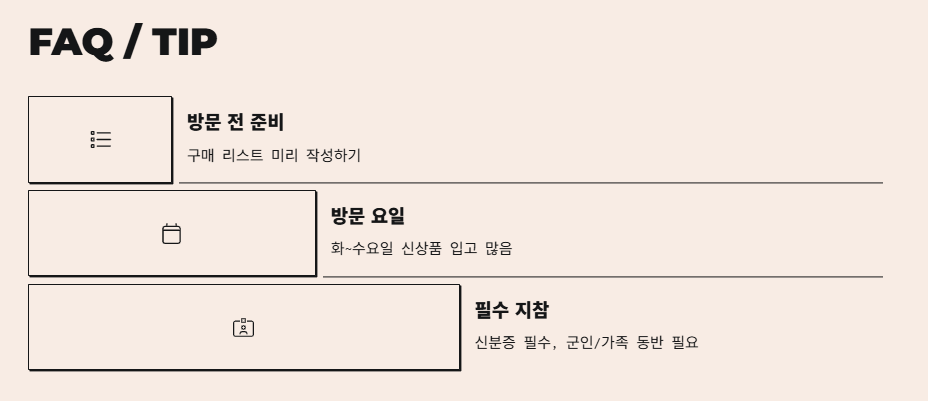 FAQ / TIP

방문 전 준비

구매 리스트 미리 작성하기

방문 요일

화~수요일 신상품 입고 많음

필수 지참

신분증 필수, 군인/가족 동반 필요