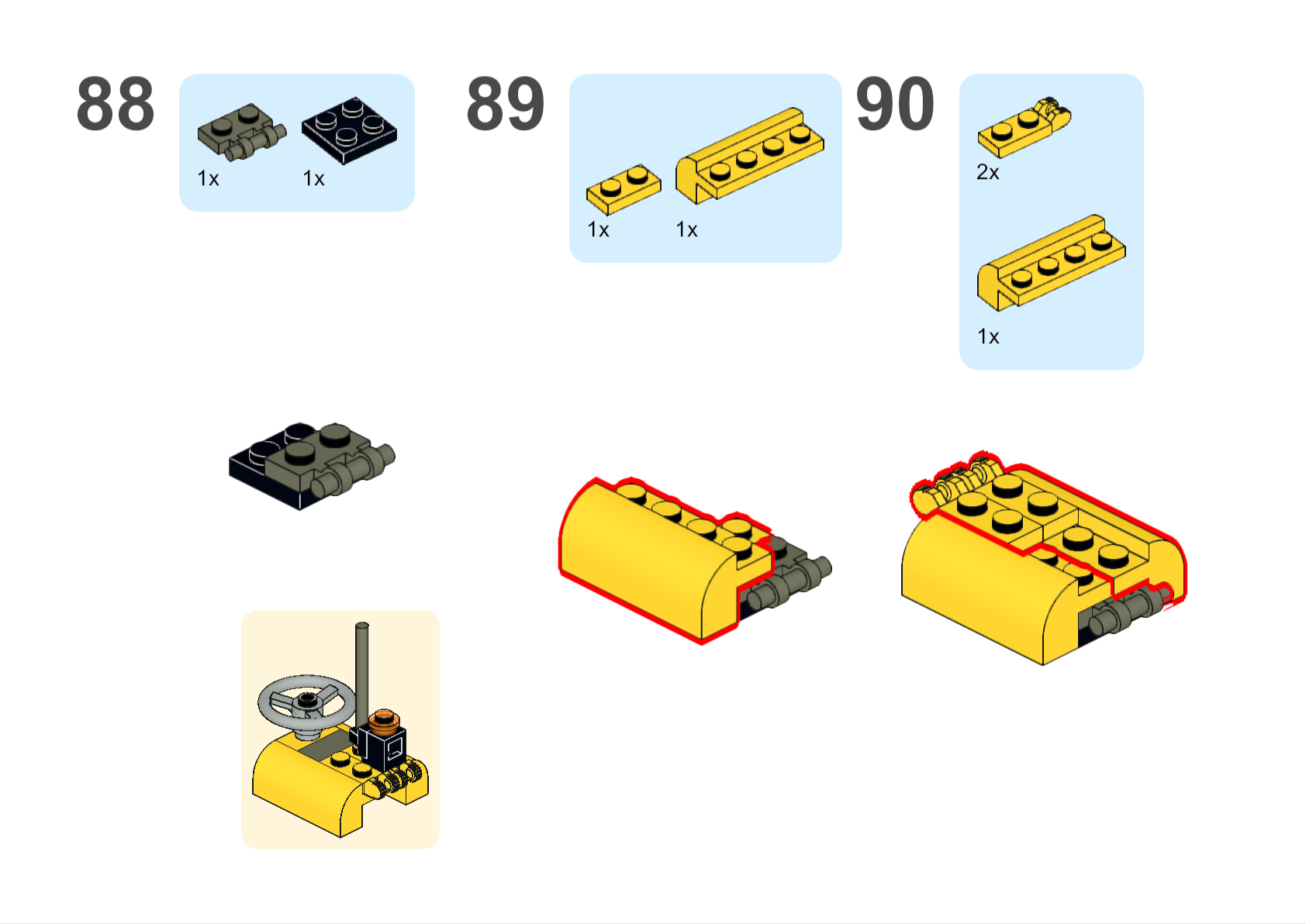 88

1x 1x

89

1x 1x

90

2x

1x