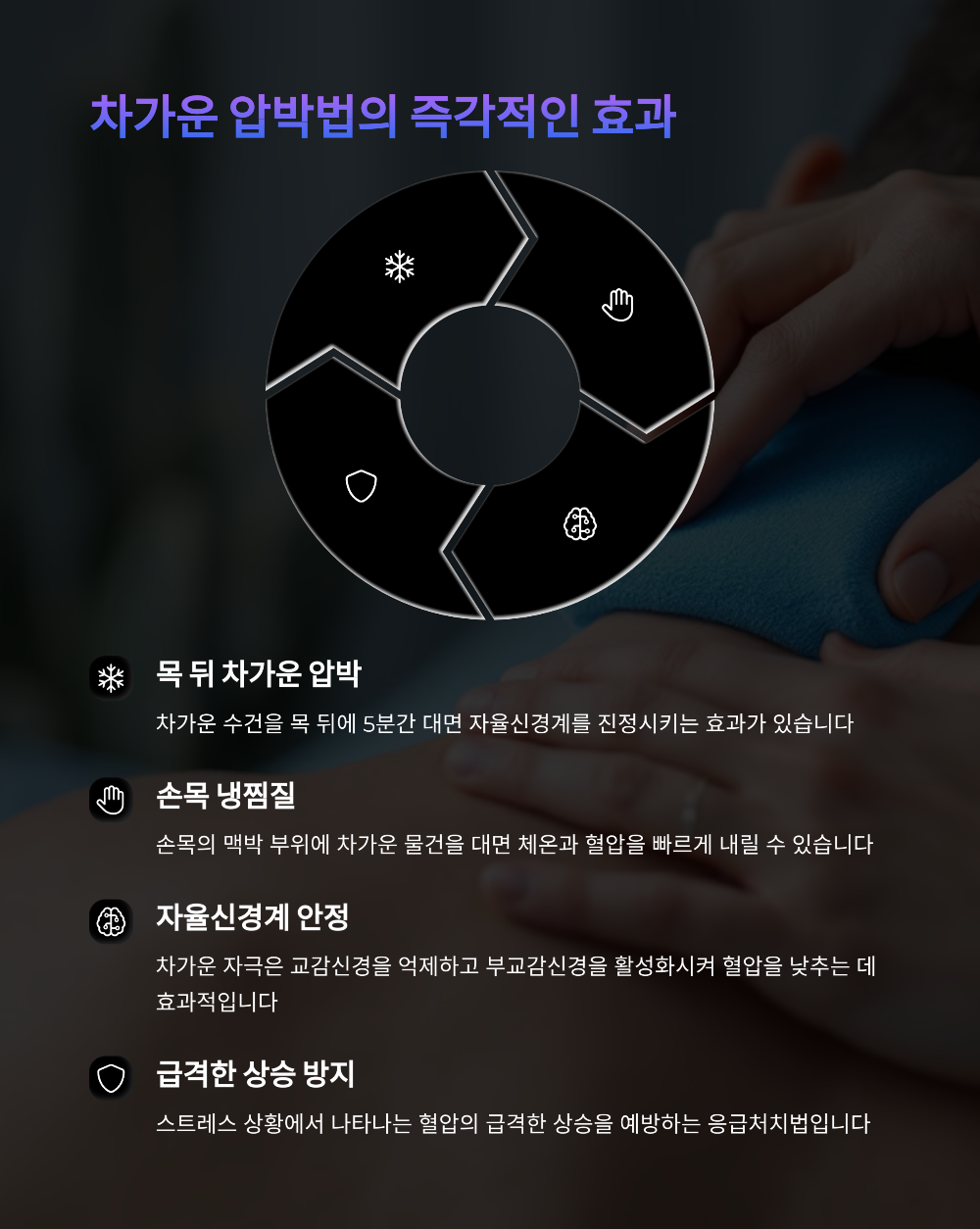 차가운 압박법의 즉각적인 효과

목 뒤 차가운 압박

차가운 수건을 목 뒤에 5분간 대면 자율신경계를 진정시키는 효과가 있습니다

손목 냉찜질

손목의 맥박 부위에 차가운 물건을 대면 체온과 혈압을 빠르게 내릴 수 있습니다

자율신경계 안정

차가운 자극은 교감신경을 억제하고 부교감신경을 활성화시켜 혈압을 낮추는 데 효과적입니다

급격한 상승 방지

스트레스 상황에서 나타나는 혈압의 급격한 상승을 예방하는 응급처치법입니다