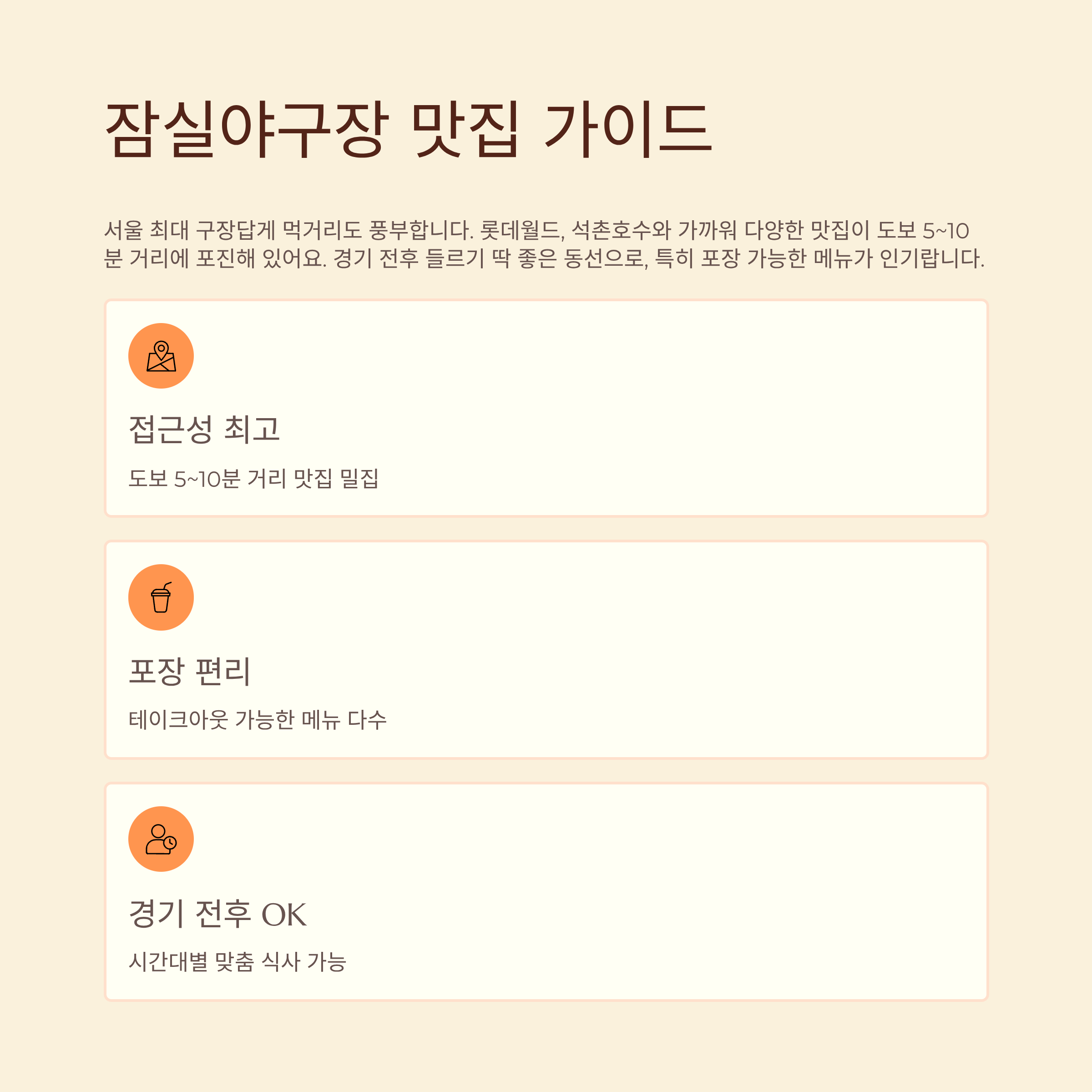 잠실야구장 맛집 가이드

서울 최대 구장답게 먹거리도 풍부합니다. 롯데월드, 석촌호수와 가까워 다양한 맛집이 도보 5~10분 거리에 포진해 있어요. 경기 전후 들르기 딱 좋은 동선으로, 특히 포장 가능한 메뉴가 인기랍니다.

접근성 최고

도보 5~10분 거리 맛집 밀집

포장 편리

테이크아웃 가능한 메뉴 다수

경기 전후 OK

시간대별 맞춤 식사 가능