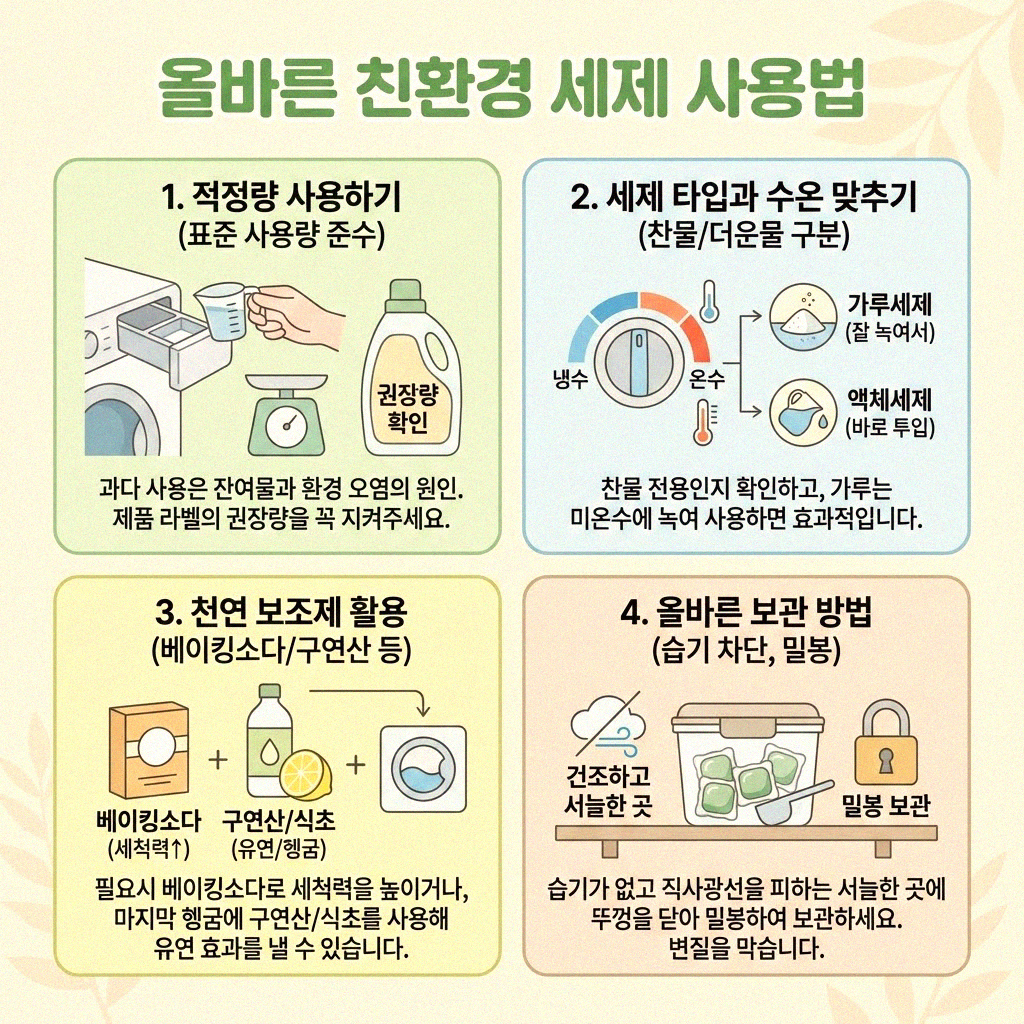 올바른 친환경 세제 사용법

1. 적정량 사용하기
(표준 사용량 준수)

권장량
확인

과다 사용은 잔여물과 환경 오염의 원인.
제품 라벨의 권장량을 꼭 지켜주세요.

2. 세제 타입과 수온 맞추기
(찬물/더운물 구분)

냉수

온수

가루세제
(잘 녹여서)

액체세제
(바로 투입)

찬물 전용인지 확인하고, 가루는
미온수에 녹여 사용하면 효과적입니다.

3. 천연 보조제 활용
(베이킹소다/구연산 등)

베이킹소다
(세척력↑)

구연산/식초
(유연/헹굼)

필요시 베이킹소다로 세척력을 높이거나,
마지막 헹굼에 구연산/식초를 사용해
유연 효과를 낼 수 있습니다.

4. 올바른 보관 방법
(습기 차단, 밀봉)

건조하고
서늘한 곳

밀봉 보관

습기가 없고 직사광선을 피하는 서늘한 곳에
뚜껑을 닫아 밀봉하여 보관하세요.
변질을 막습니다.