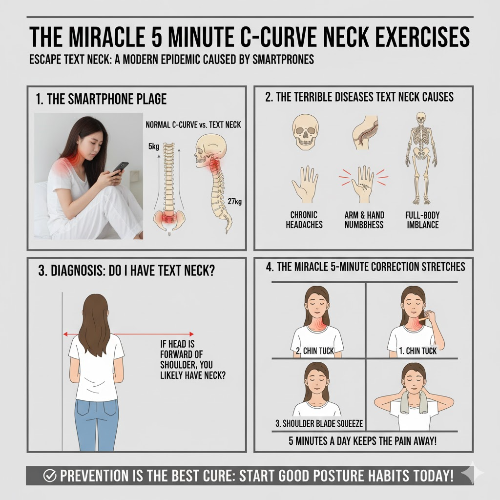 THE MIRACLE 5 MINUTE C-CURVE NECK EXERCISES

ESCAPE TEXT NECK: A MODERN EPIDEMIC CAUSED BY SMARTPRONES

1. THE SMARTPHONE PLAGE

NORMAL C-CURVE vs. TEXT NECK

5kg

27kg

2. THE TERRIBLE DISEASES TEXT NECK CAUSES

CHRONIC HEADACHES

ARM & HAND NUMBBHESS

FULL-BODY IMBLANCE

3. DIAGNOSIS: DO I HAVE TEXT NECK?

IF HEAD IS FORWARD OF SHOULDER, YOU LIKELY HAVE NECK?

4. THE MIRACLE 5-MINUTE CORRECTION STRETCHES

2. CHIN TUCK

1. CHIN TUCK

3. SHOULDER BLADE SQUEEZE

5 MINUTES A DAY KEEPS THE PAIN AWAY!

PREVENTION IS THE BEST CURE: START GOOD POSTURE HABITS TODAY!