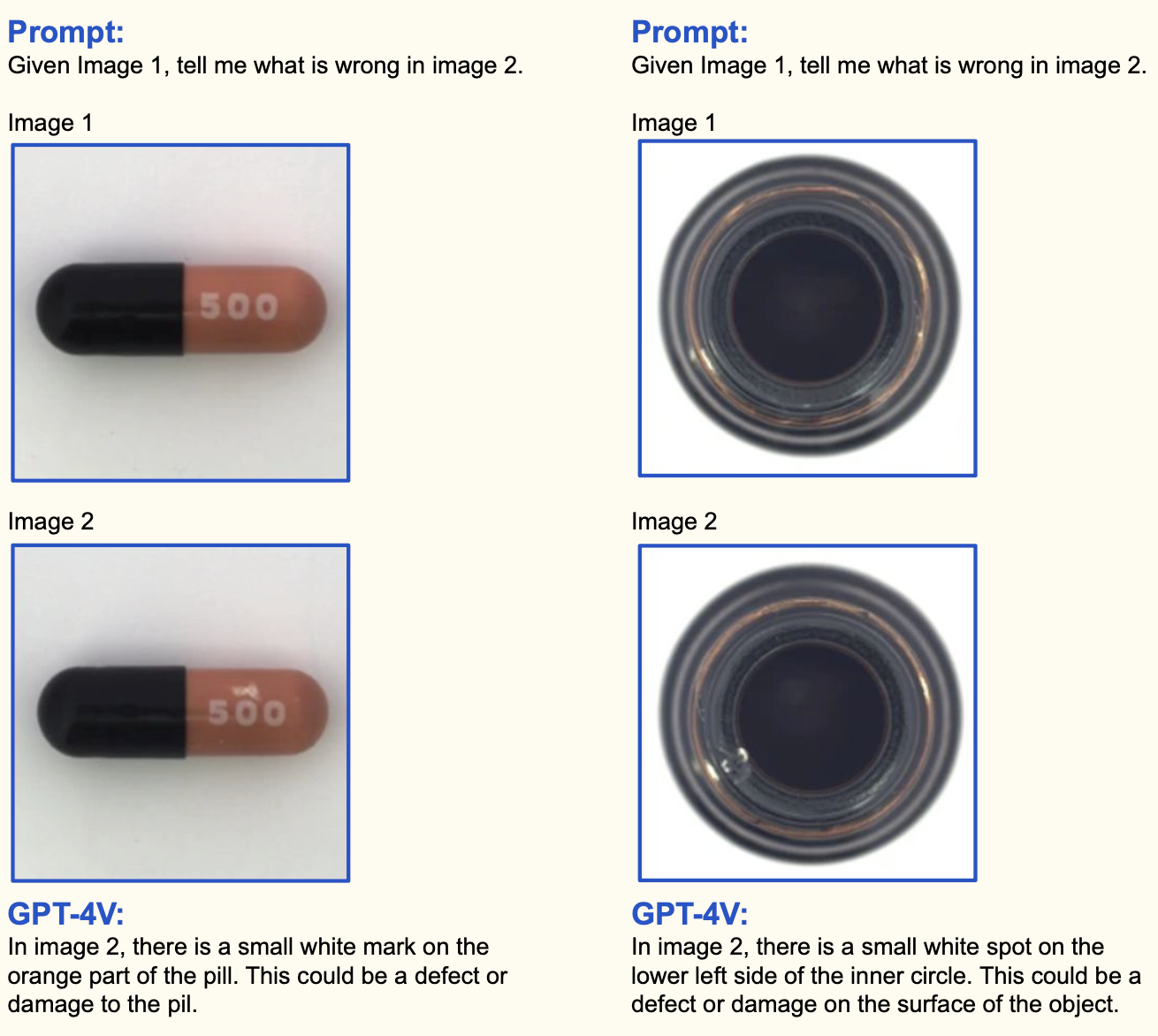 Prompt:
Given Image 1, tell me what is wrong in image 2.

Image 1

500

Image 2

500

GPT-4V:
In image 2, there is a small white mark on the orange part of the pill. This could be a defect or damage to the pil.

Prompt:
Given Image 1, tell me what is wrong in image 2.

Image 1

Image 2

GPT-4V:
In image 2, there is a small white spot on the lower left side of the inner circle. This could be a defect or damage on the surface of the object.