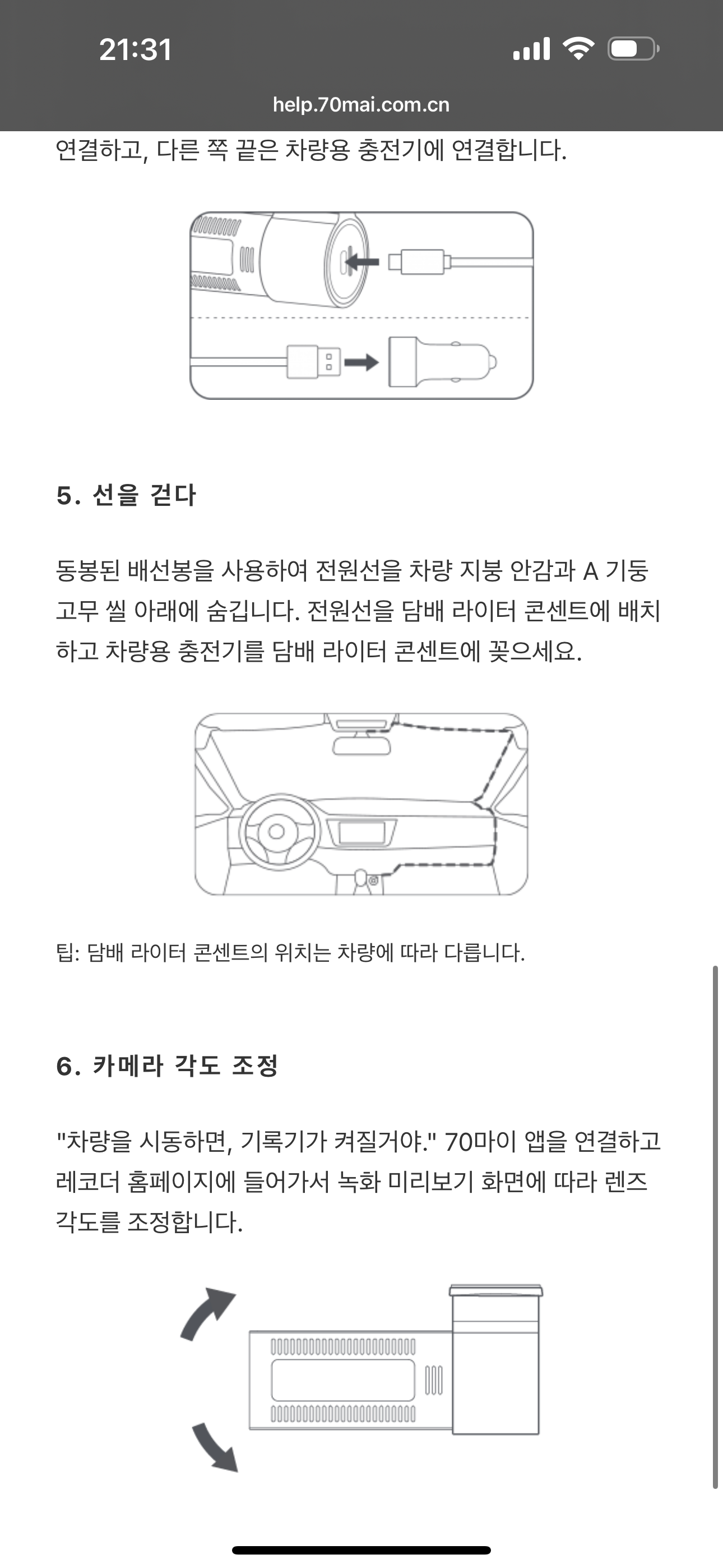 21:31

help.70mai.com.cn

연결하고, 다른 쪽 끝은 차량용 충전기에 연결합니다.

5. 선을 걷다

동봉된 배선봉을 사용하여 전원선을 차량 지붕 안감과 A 기둥 고무 씰 아래에 숨깁니다. 전원선을 담배 라이터 콘센트에 배치하고 차량용 충전기를 담배 라이터 콘센트에 꽂으세요.

팁: 담배 라이터 콘센트의 위치는 차량에 따라 다릅니다.

6. 카메라 각도 조정

"차량을 시동하면, 기록기가 켜질거야." 70마이 앱을 연결하고 레코더 홈페이지에 들어가서 녹화 미리보기 화면에 따라 렌즈 각도를 조정합니다.