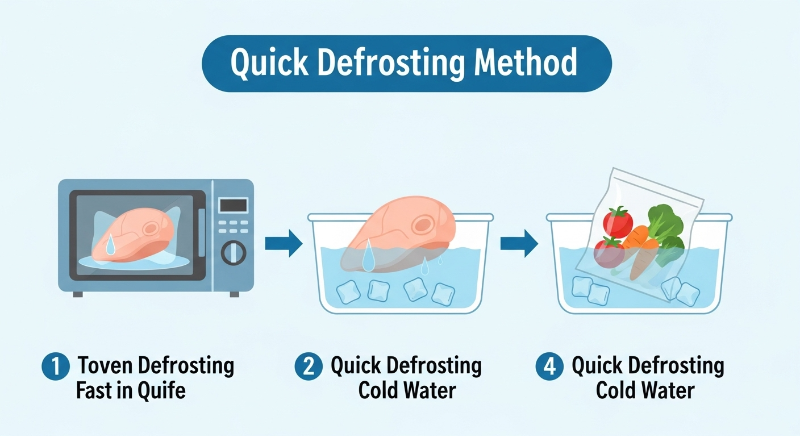 Quick Defrosting Method

1 Toven Defrosting Fast in Quife

2 Quick Defrosting Cold Water

4 Quick Defrosting Cold Water