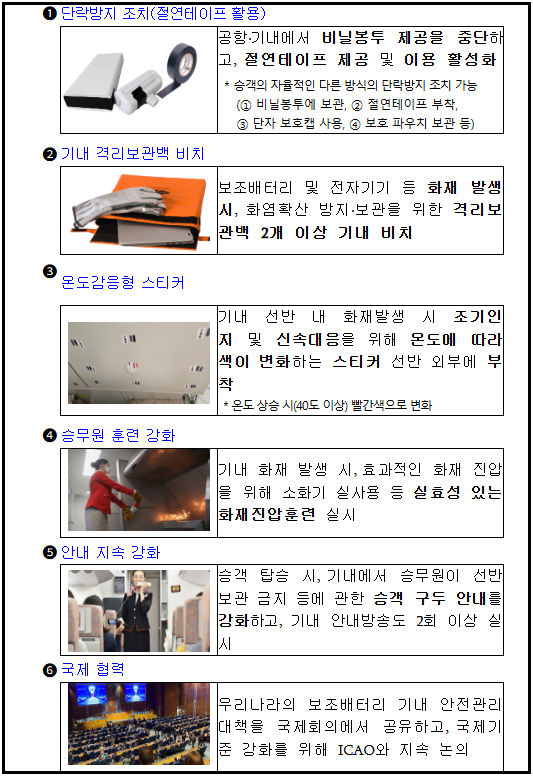 ❶ 단락방지 조치(절연테이프 활용)

공항·기내에서 비닐봉투 제공을 중단하고, 절연테이프 제공 및 이용 활성화

* 승객의 자율적인 다른 방식의 단락방지 조치 가능 (① 비닐봉투에 보관, ② 절연테이프 부착, ③ 단자 보호캡 사용, ④ 보호 파우치 보관 등)

❷ 기내 격리보관백 비치

보조배터리 및 전자기기 등 화재 발생 시, 화염확산 방지·보관을 위한 격리보관백 2개 이상 기내 비치

❸ 온도감응형 스티커

기내 선반 내 화재발생 시 조기인지 및 신속대응을 위해 온도에 따라 색이 변화하는 스티커 선반 외부에 부착

* 온도 상승 시(40도 이상) 빨간색으로 변화

❹ 승무원 훈련 강화

기내 화재 발생 시, 효과적인 화재 진압을 위해 소화기 실사용 등 실효성 있는 화재진압훈련 실시

❺ 안내 지속 강화

승객 탑승 시, 기내에서 승무원이 선반 보관 금지 등에 관한 승객 구두 안내를 강화하고, 기내 안내방송도 2회 이상 실시

❻ 국제 협력

우리나라의 보조배터리 기내 안전관리 대책을 국제회의에서 공유하고, 국제기준 강화를 위해 ICAO와 지속 논의