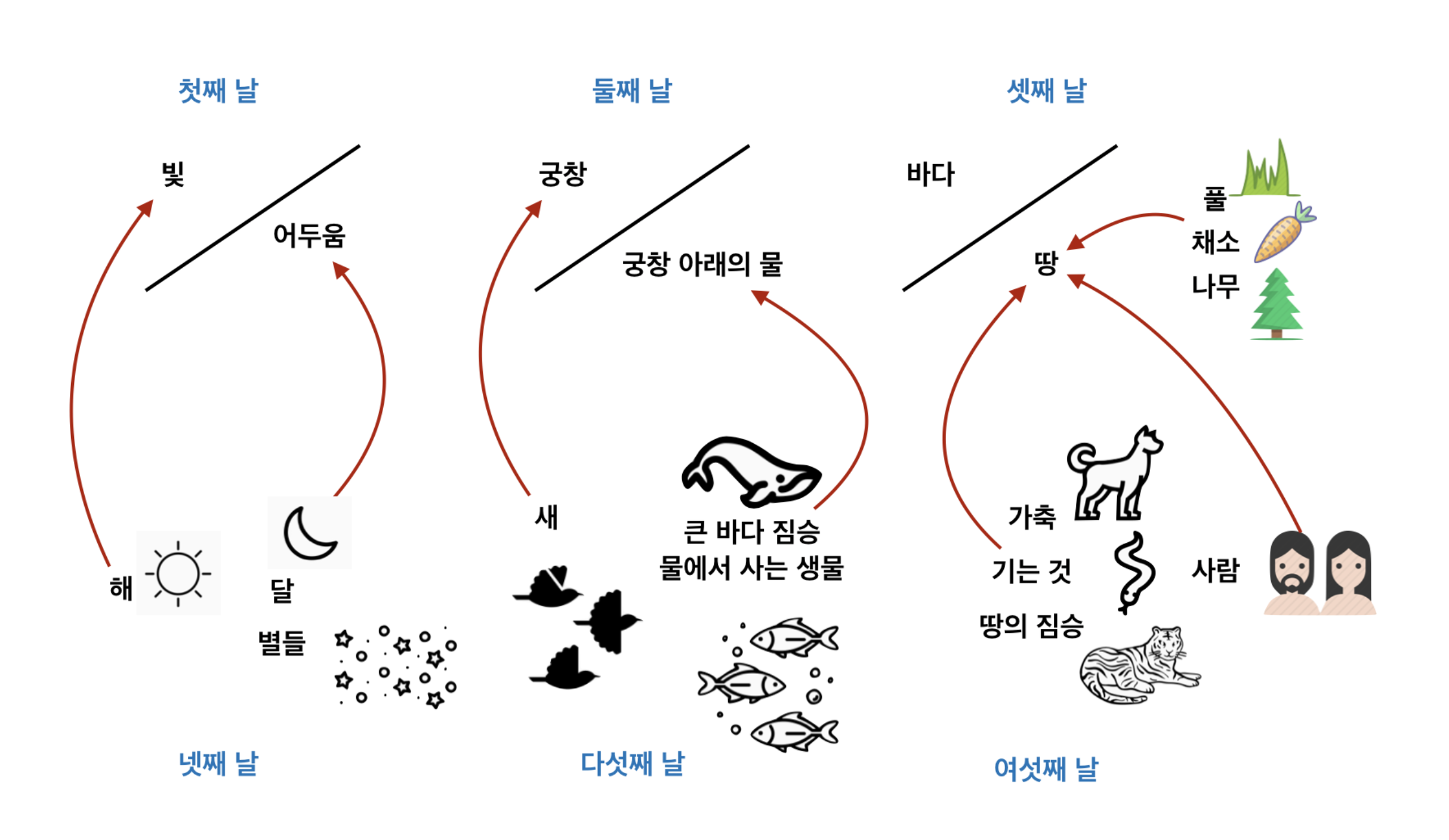 첫째 날

빛

어두움

해

달

별들

넷째 날

둘째 날

궁창

궁창 아래의 물

새

큰 바다 짐승
물에서 사는 생물

다섯째 날

셋째 날

바다

땅

풀

채소

나무

가축

기는 것

땅의 짐승

사람

여섯째 날