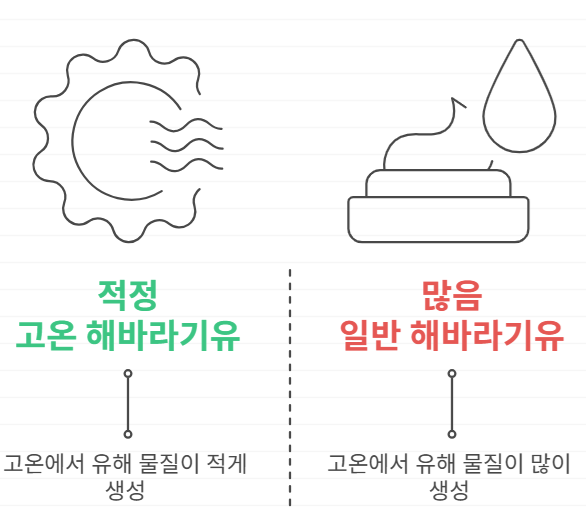 적정
고온 해바라기유

고온에서 유해 물질이 적게 생성

많음
일반 해바라기유

고온에서 유해 물질이 많이 생성