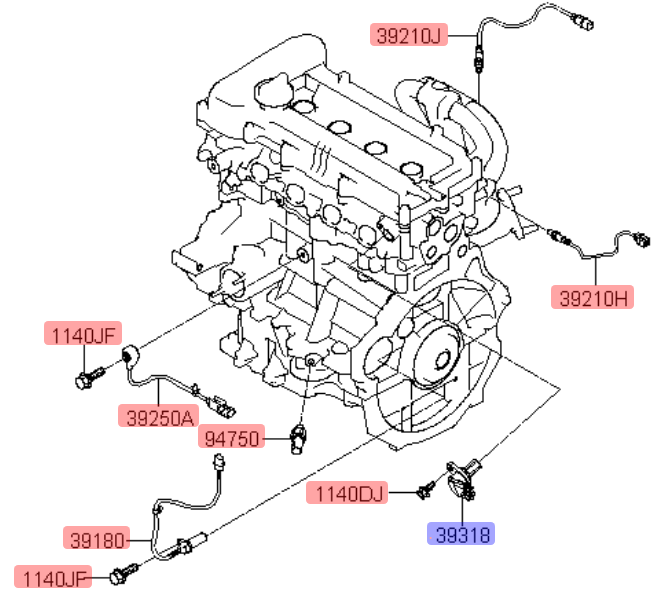 39210J
39210H
1140JF
39250A
94750
1140DJ
39318
39180
1140JF