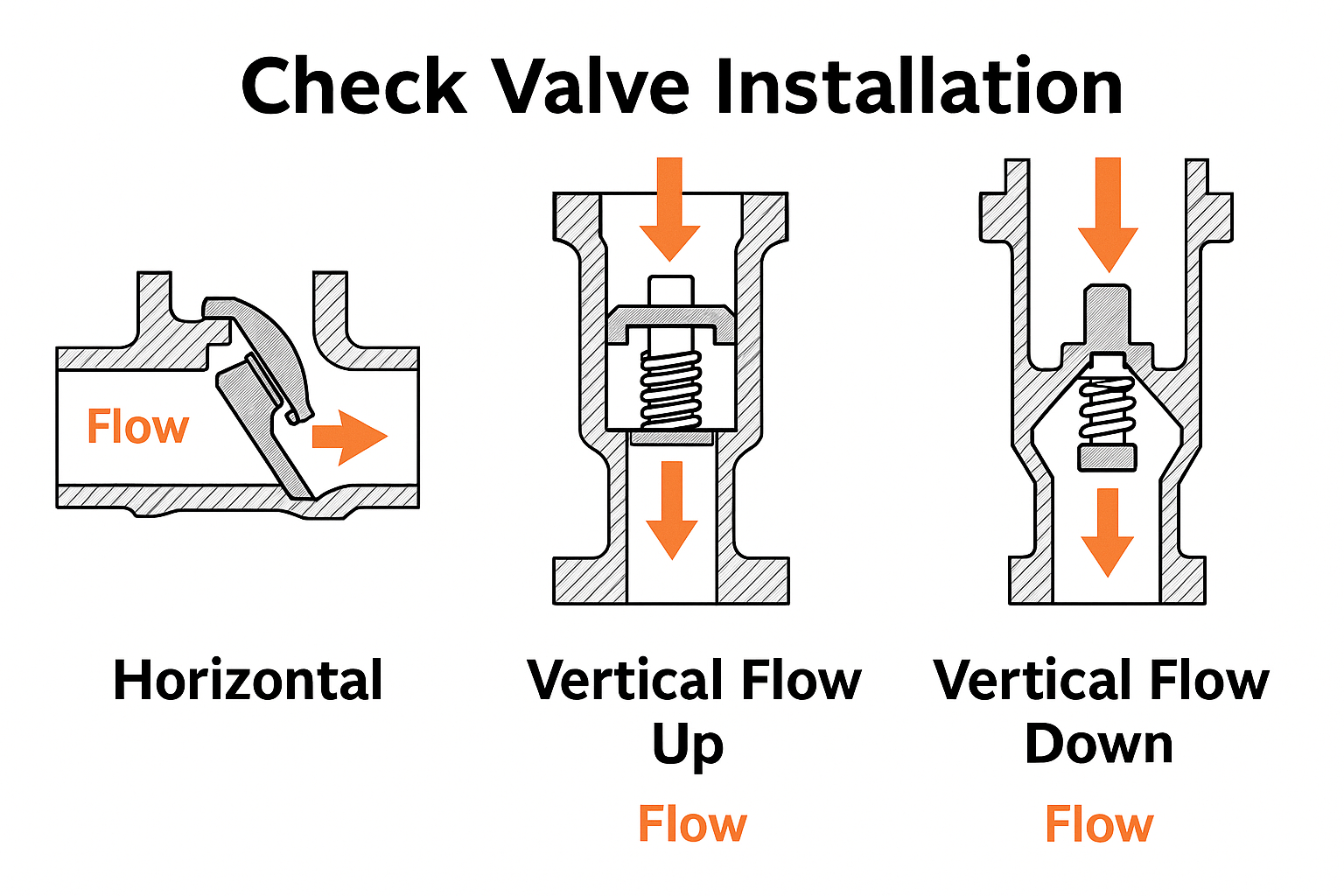 Check Valve Installation

Flow

Horizontal

Vertical Flow Up

Flow

Vertical Flow Down

Flow