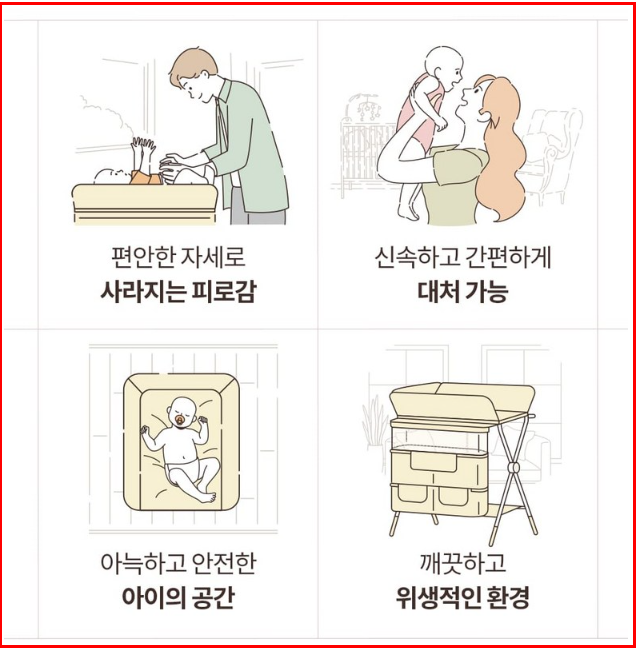 편안한 자세로
사라지는 피로감

신속하고 간편하게
대처 가능

아늑하고 안전한
아이의 공간

깨끗하고
위생적인 환경