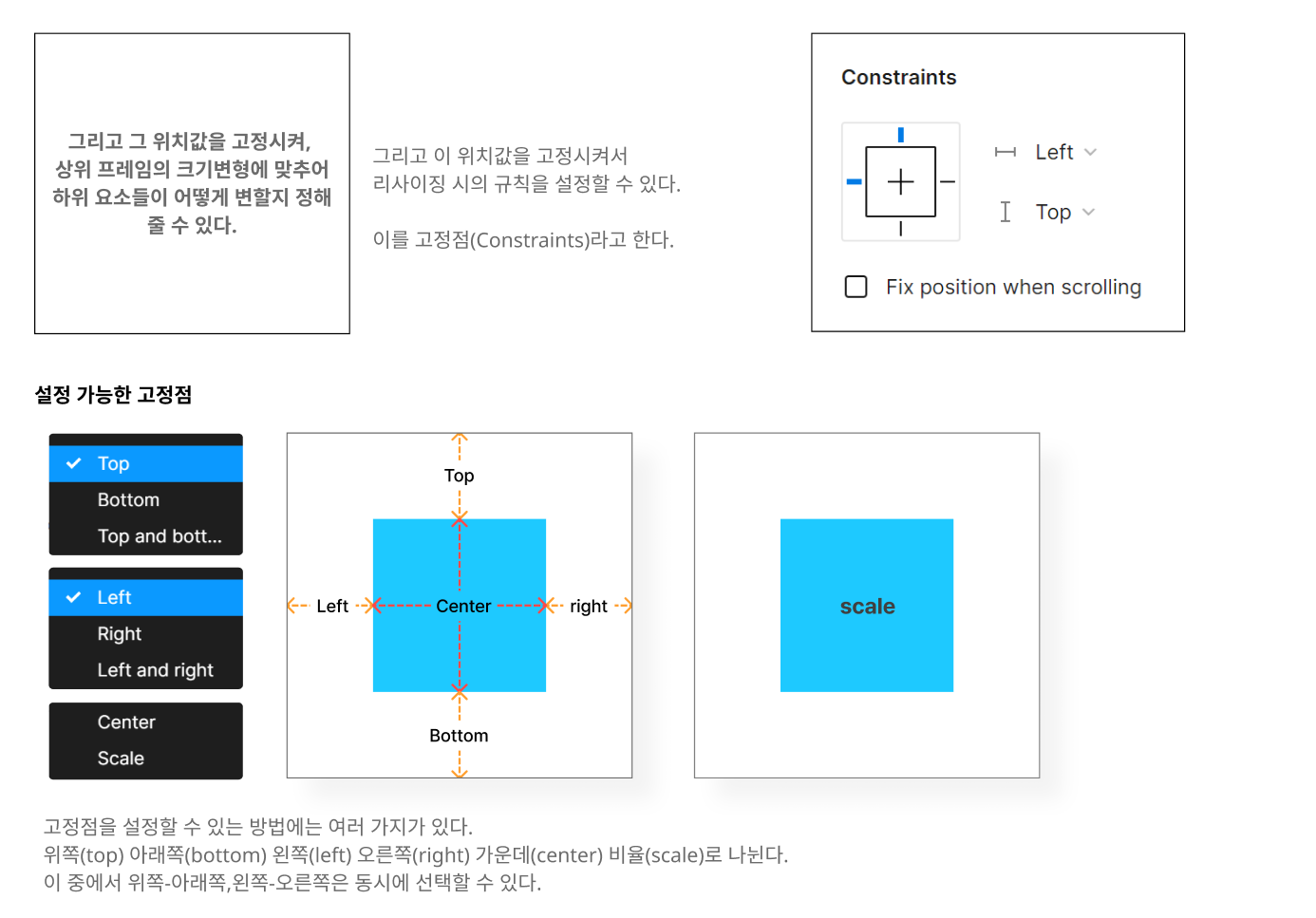 그리고 그 위치값을 고정시켜, 상위 프레임의 크기변형에 맞추어 하위 요소들이 어떻게 변할지 정해 줄 수 있다.

그리고 이 위치값을 고정시켜서 리사이징 시의 규칙을 설정할 수 있다.

이를 고정점(Constraints)라고 한다.

Constraints

Left

Top

Fix position when scrolling

설정 가능한 고정점

Top
Bottom
Top and bott...

Left
Right
Left and right

Center
Scale

Top
Left
Center
right
Bottom

scale

고정점을 설정할 수 있는 방법에는 여러 가지가 있다.
위쪽(top) 아래쪽(bottom) 왼쪽(left) 오른쪽(right) 가운데(center) 비율(scale)로 나뉜다.
이 중에서 위쪽-아래쪽,왼쪽-오른쪽은 동시에 선택할 수 있다.