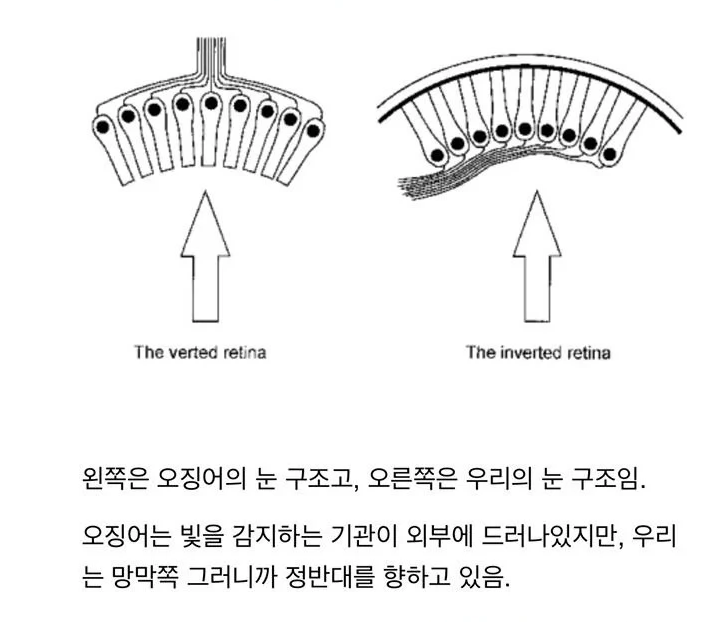 The verted retina

The inverted retina

왼쪽은 오징어의 눈 구조고, 오른쪽은 우리의 눈 구조임.

오징어는 빛을 감지하는 기관이 외부에 드러나있지만, 우리는 망막쪽 그러니까 정반대를 향하고 있음.