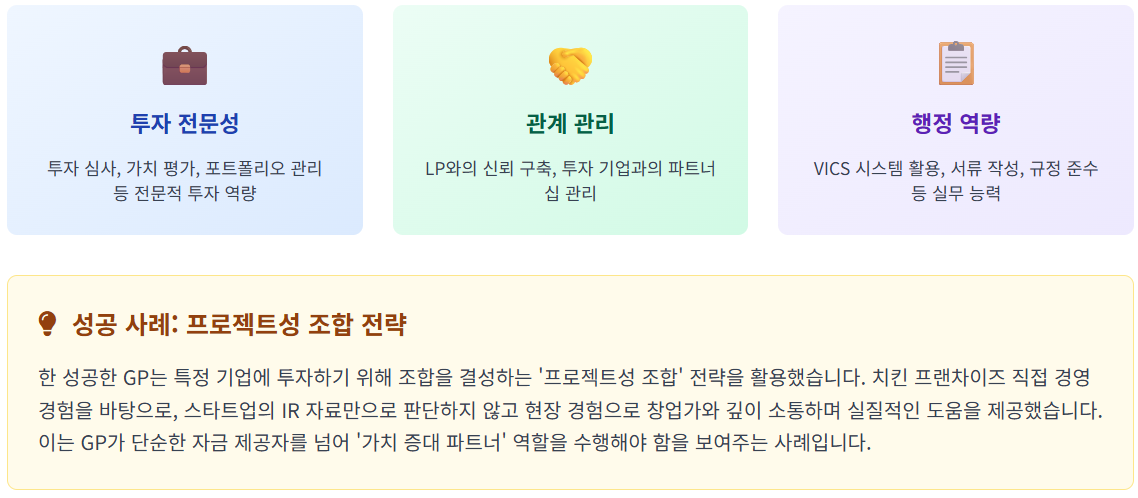 투자 전문성

투자 심사, 가치 평가, 포트폴리오 관리 등 전문적 투자 역량

관계 관리

LP와의 신뢰 구축, 투자 기업과의 파트너십 관리

행정 역량

VICS 시스템 활용, 서류 작성, 규정 준수 등 실무 능력

성공 사례: 프로젝트성 조합 전략

한 성공한 GP는 특정 기업에 투자하기 위해 조합을 결성하는 '프로젝트성 조합' 전략을 활용했습니다. 치킨 프랜차이즈 직접 경영 경험을 바탕으로, 스타트업의 IR 자료만으로 판단하지 않고 현장 경험으로 창업가와 깊이 소통하며 실질적인 도움을 제공했습니다. 이는 GP가 단순한 자금 제공자를 넘어 '가치 증대 파트너' 역할을 수행해야 함을 보여주는 사례입니다.