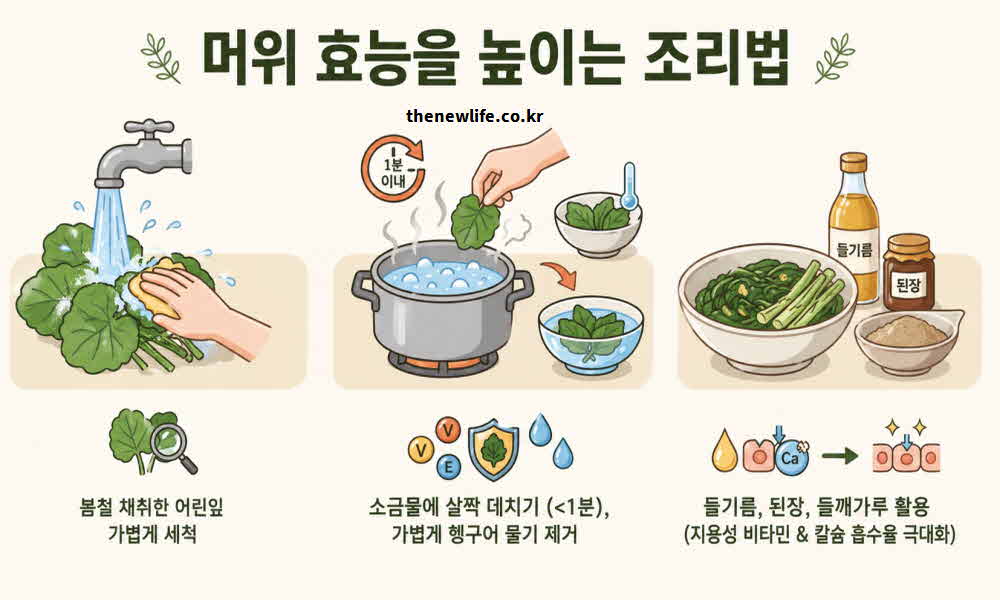 머위 효능을 높이는 조리법

thenewlife.co.kr

1분 이내

들기름

된장

V

V

E

Ca

봄철 채취한 어린잎 가볍게 세척

소금물에 살짝 데치기 (<1분), 가볍게 헹구어 물기 제거

들기름, 된장, 들깨가루 활용 (지용성 비타민 & 칼슘 흡수율 극대화)