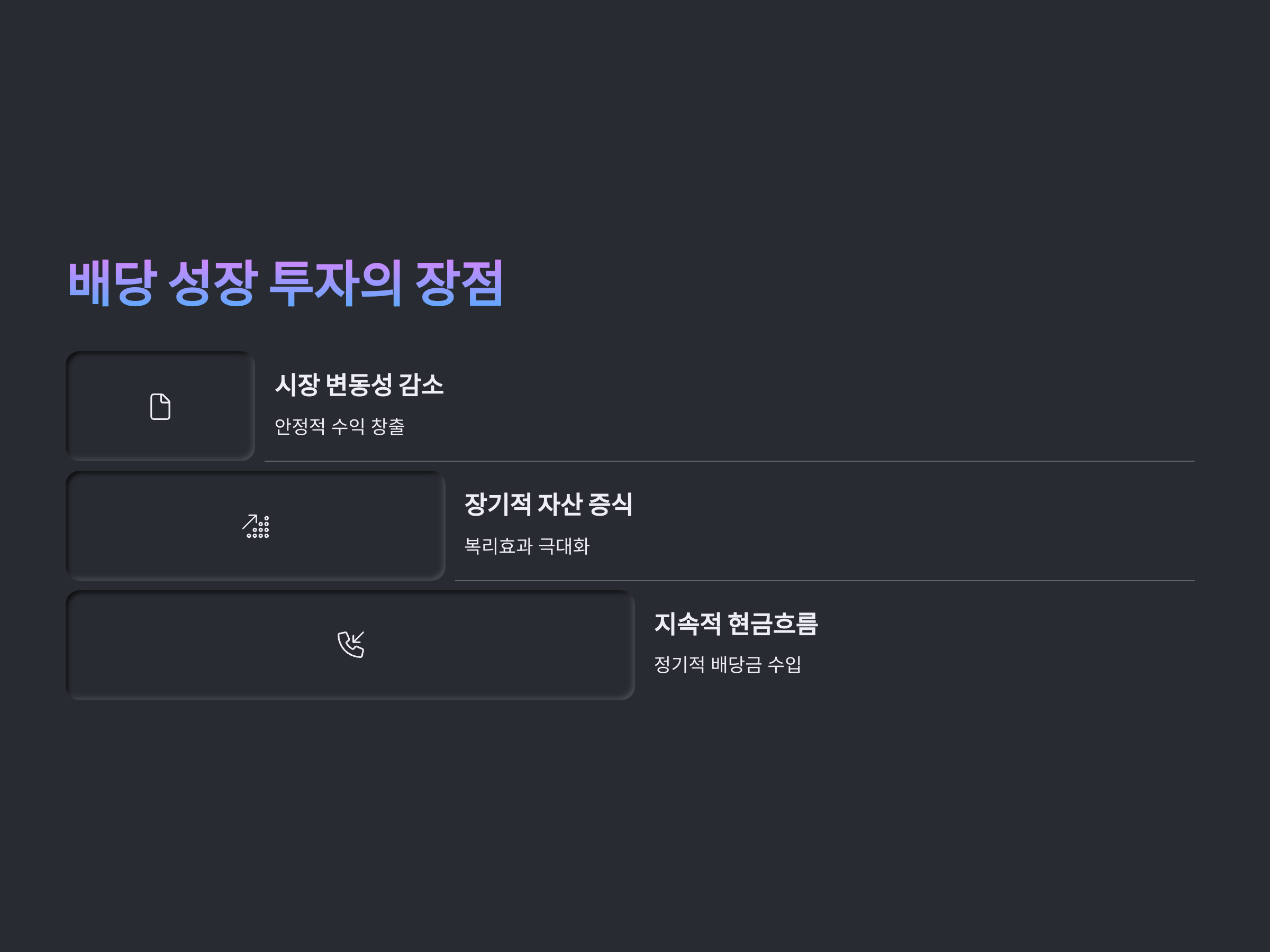 배당 성장 투자의 장점

시장 변동성 감소

안정적 수익 창출

장기적 자산 증식

복리효과 극대화

지속적 현금흐름

정기적 배당금 수입