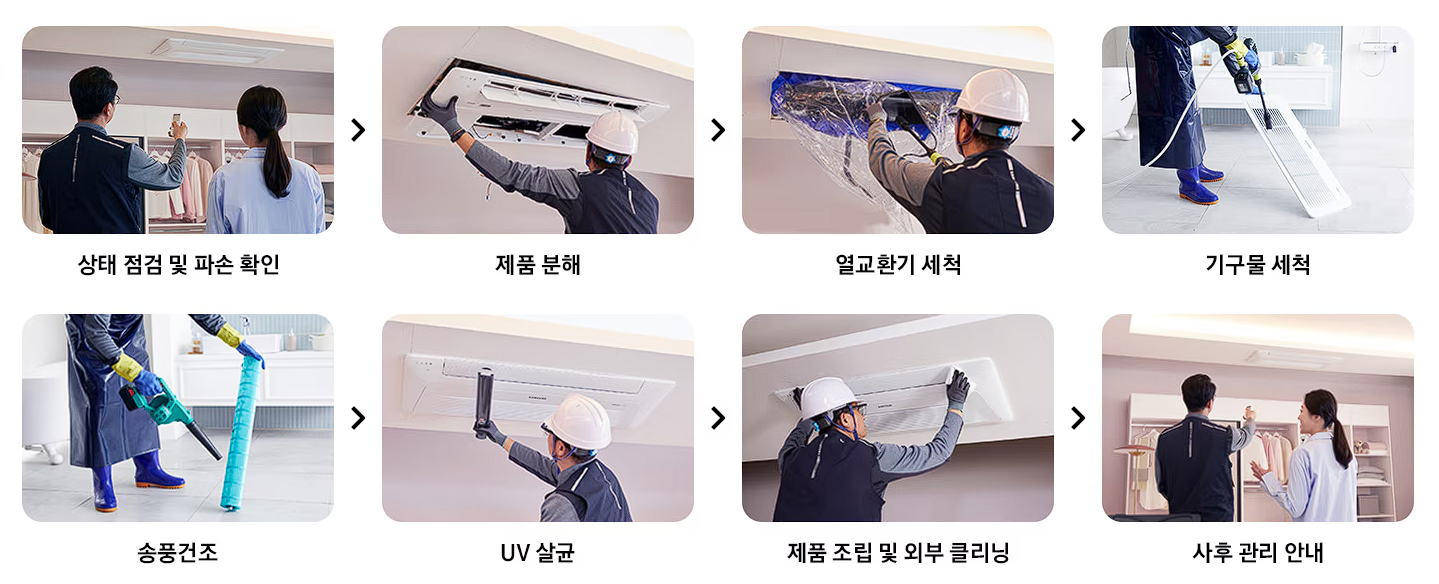 상태 점검 및 파손 확인

제품 분해

열교환기 세척

기구물 세척

송풍건조

UV 살균

제품 조립 및 외부 클리닝

사후 관리 안내