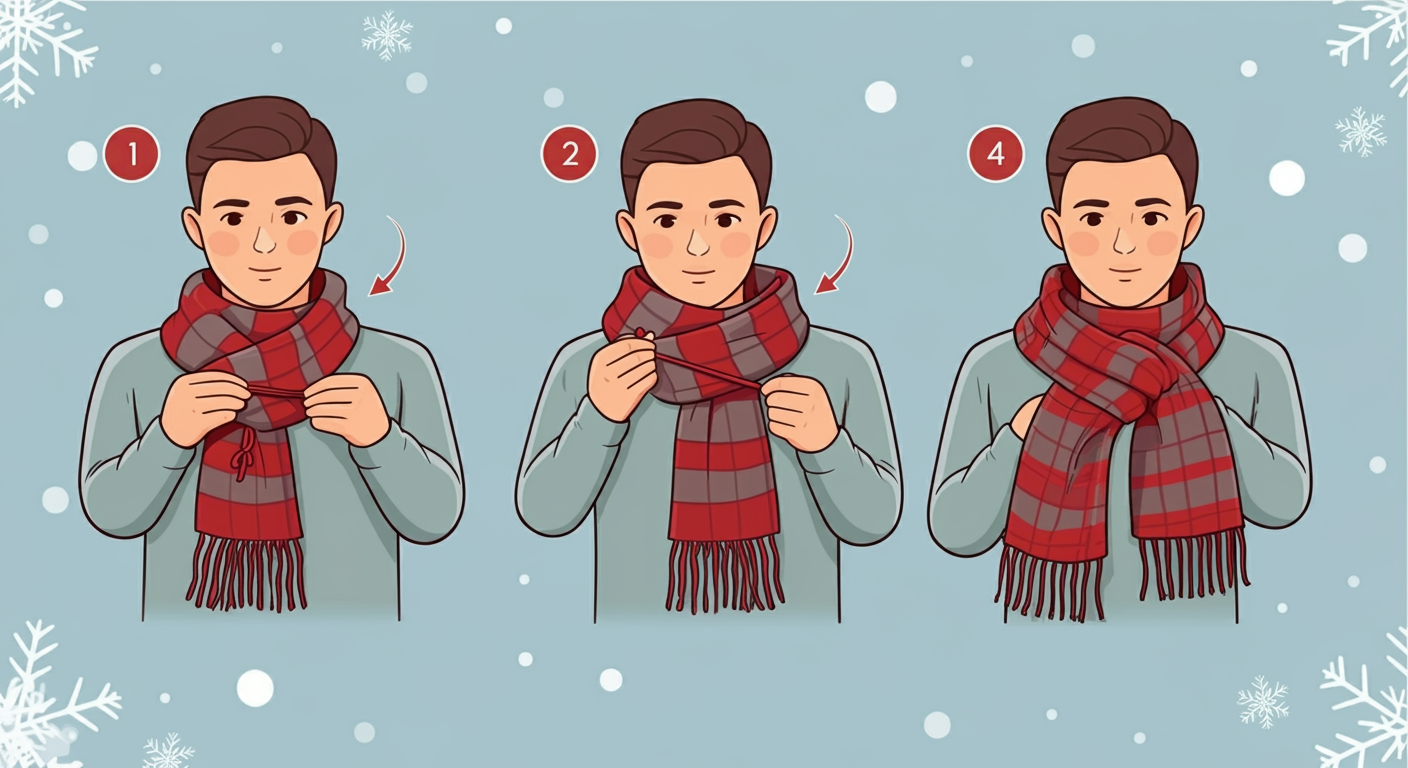 1

2

4