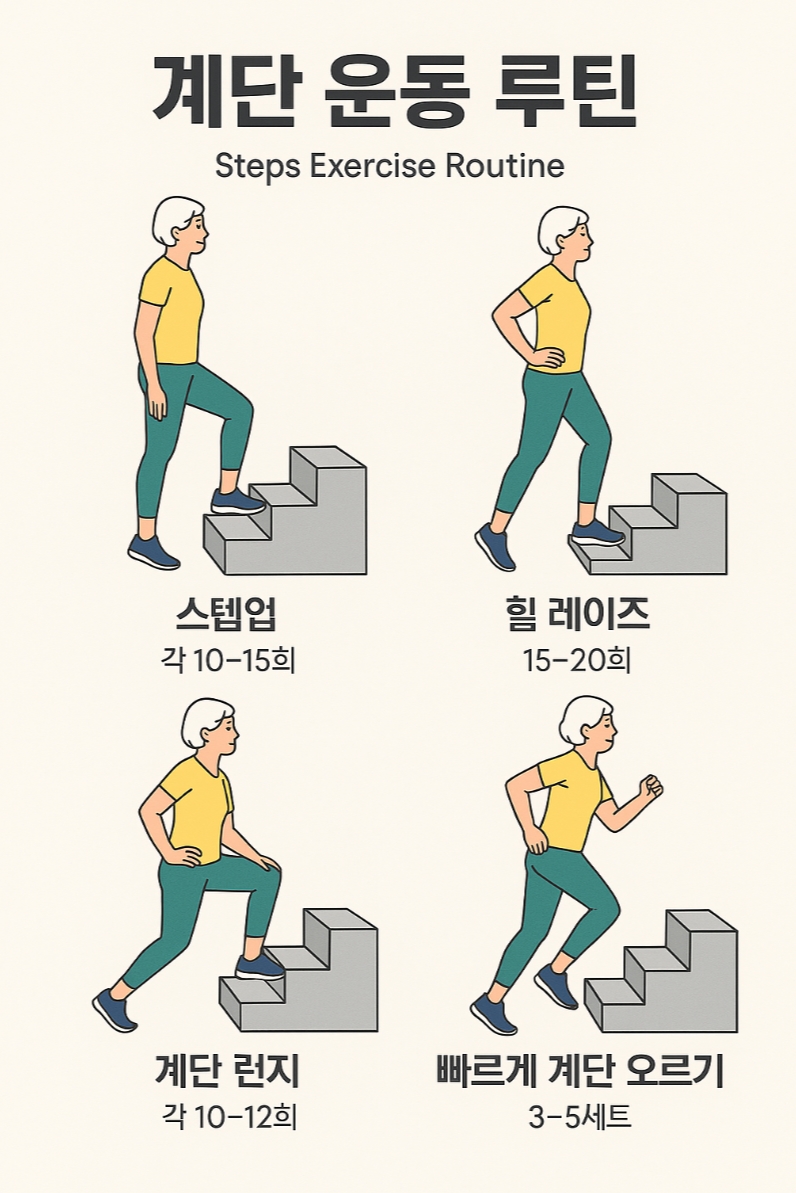 계단 운동 루틴

Steps Exercise Routine

스텝업
각 10–15회

힐 레이즈
15–20회

계단 런지
각 10–12회

빠르게 계단 오르기
3–5세트