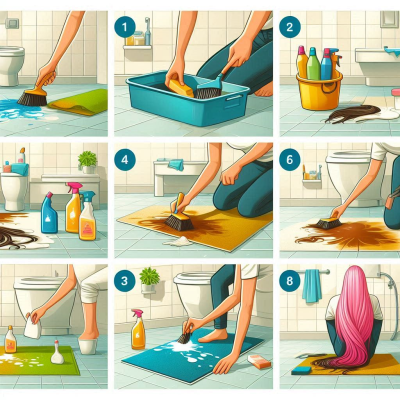 1

2

4

6

3

8