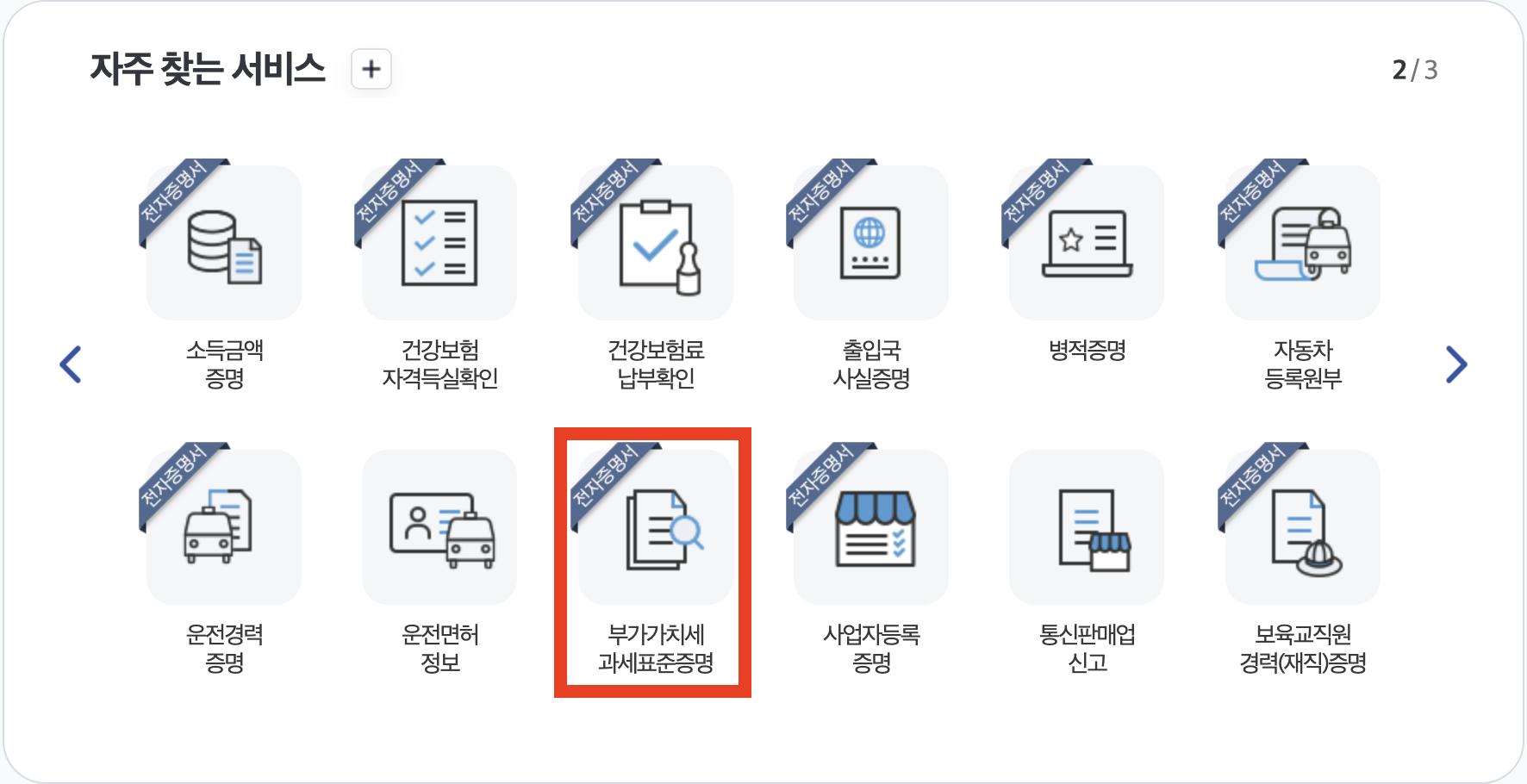 자주 찾는 서비스 +

2/3

전자증명서
소득금액 증명

전자증명서
건강보험 자격득실확인

전자증명서
건강보험료 납부확인

전자증명서
출입국 사실증명

전자증명서
병적증명

전자증명서
자동차 등록원부

전자증명서
운전경력 증명

운전면허 정보

전자증명서
부가가치세 과세표준증명

전자증명서
사업자등록 증명

통신판매업 신고

전자증명서
보육교직원 경력(재직)증명