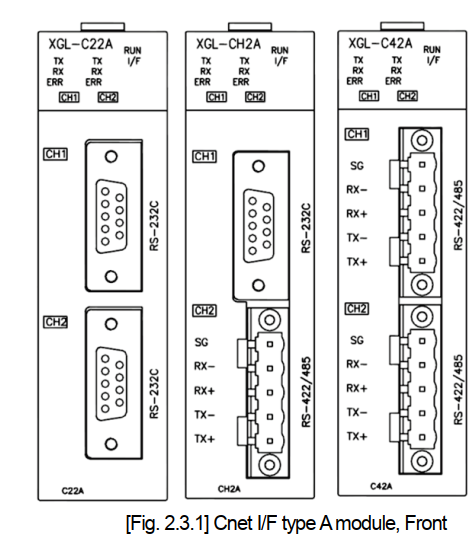 XGL-C22A
RUN
I/F
TX RX ERR
TX RX ERR
CH1 CH2
CH1
RS-232C
CH2
RS-232C
C22A

XGL-CH2A
RUN
I/F
TX RX ERR
TX RX ERR
CH1 CH2
CH1
RS-232C
CH2
SG
RX-
RX+
TX-
TX+
RS-422/485
CH2A

XGL-C42A
RUN
I/F
TX RX ERR
TX RX ERR
CH1 CH2
CH1
SG
RX-
RX+
TX-
TX+
RS-422/485
CH2
SG
RX-
RX+
TX-
TX+
RS-422/485
C42A

[Fig. 2.3.1] Cnet I/F type A module, Front