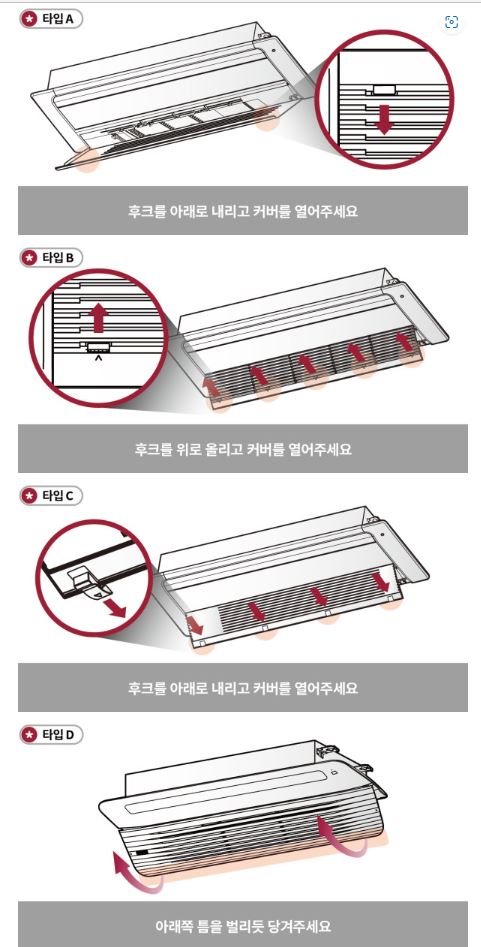 타입 A

후크를 아래로 내리고 커버를 열어주세요

타입 B

후크를 위로 올리고 커버를 열어주세요

타입 C

후크를 아래로 내리고 커버를 열어주세요

타입 D

아래쪽 틈을 벌리듯 당겨주세요