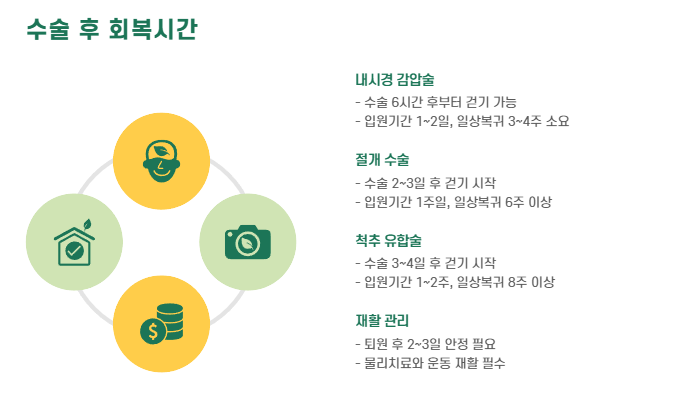 수술 후 회복시간

내시경 감압술
- 수술 6시간 후부터 걷기 가능
- 입원기간 1~2일, 일상복귀 3~4주 소요

절개 수술
- 수술 2~3일 후 걷기 시작
- 입원기간 1주일, 일상복귀 6주 이상

척추 유합술
- 수술 3~4일 후 걷기 시작
- 입원기간 1~2주, 일상복귀 8주 이상

재활 관리
- 퇴원 후 2~3일 안정 필요
- 물리치료와 운동 재활 필수