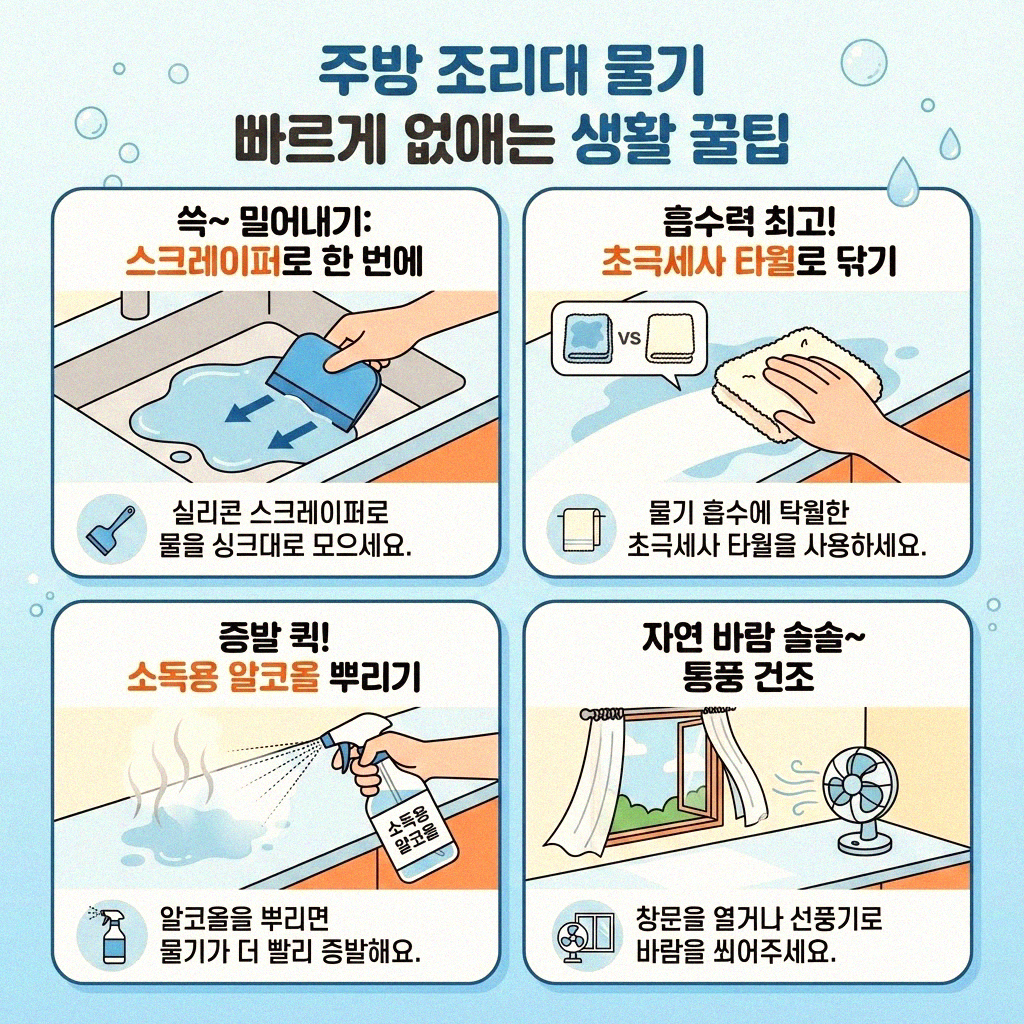 주방 조리대 물기
빠르게 없애는 생활 꿀팁

쓱~ 밀어내기:
스크레이퍼로 한 번에

실리콘 스크레이퍼로
물을 싱크대로 모으세요.

흡수력 최고!
초극세사 타월로 닦기

VS

물기 흡수에 탁월한
초극세사 타월을 사용하세요.

증발 퀵!
소독용 알코올 뿌리기

소독용 알코올

알코올을 뿌리면
물기가 더 빨리 증발해요.

자연 바람 솔솔~
통풍 건조

창문을 열거나 선풍기로
바람을 쐬어주세요.